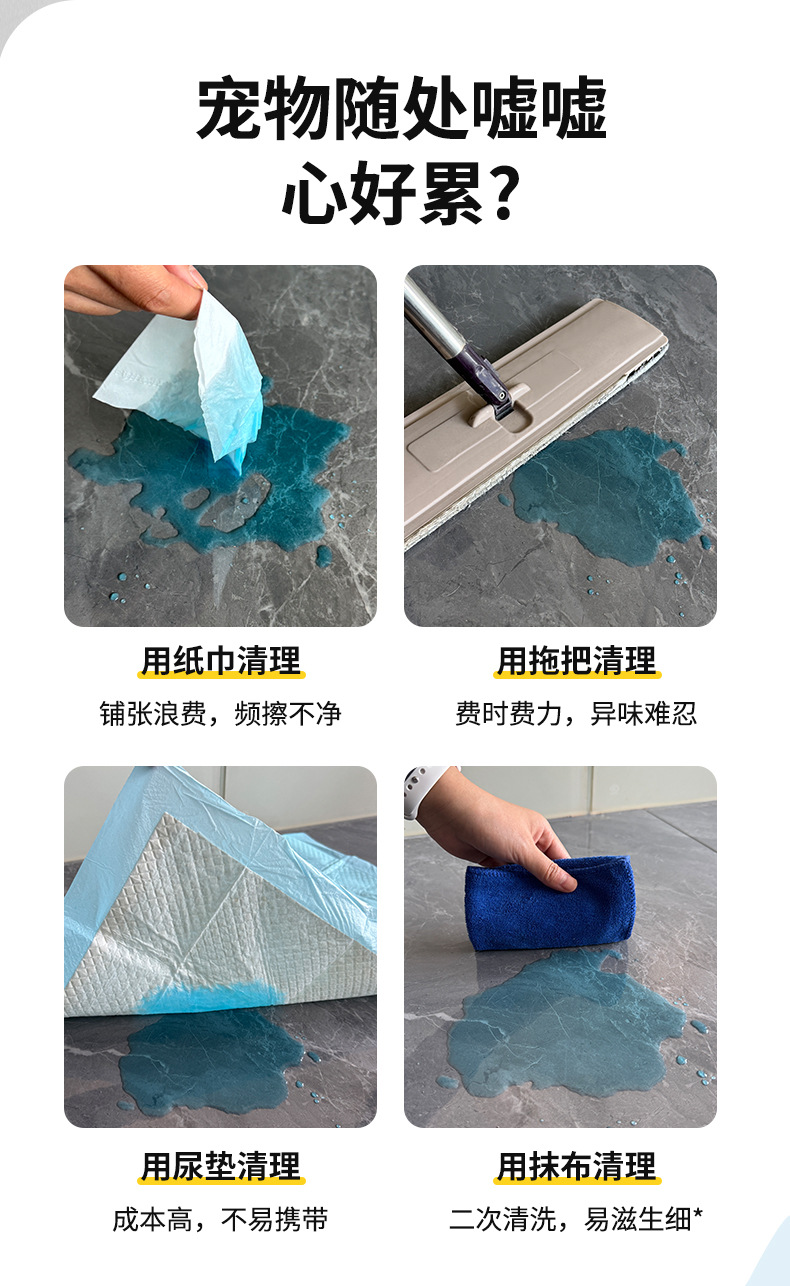 宠物随处嘘嘘
心好累？

用纸巾清理
铺张浪费，频擦不净

用拖把清理
费时费力，异味难忍

用尿垫清理
成本高，不易携带

用抹布清理
二次清洗，易滋生细*