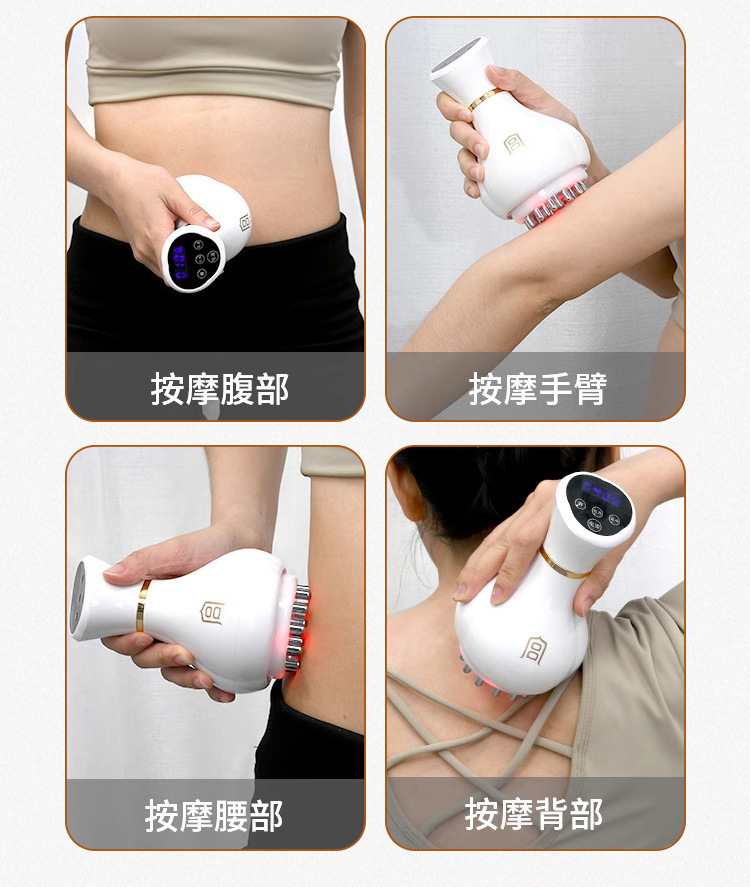 按摩腹部

按摩手臂

按摩腰部

按摩背部