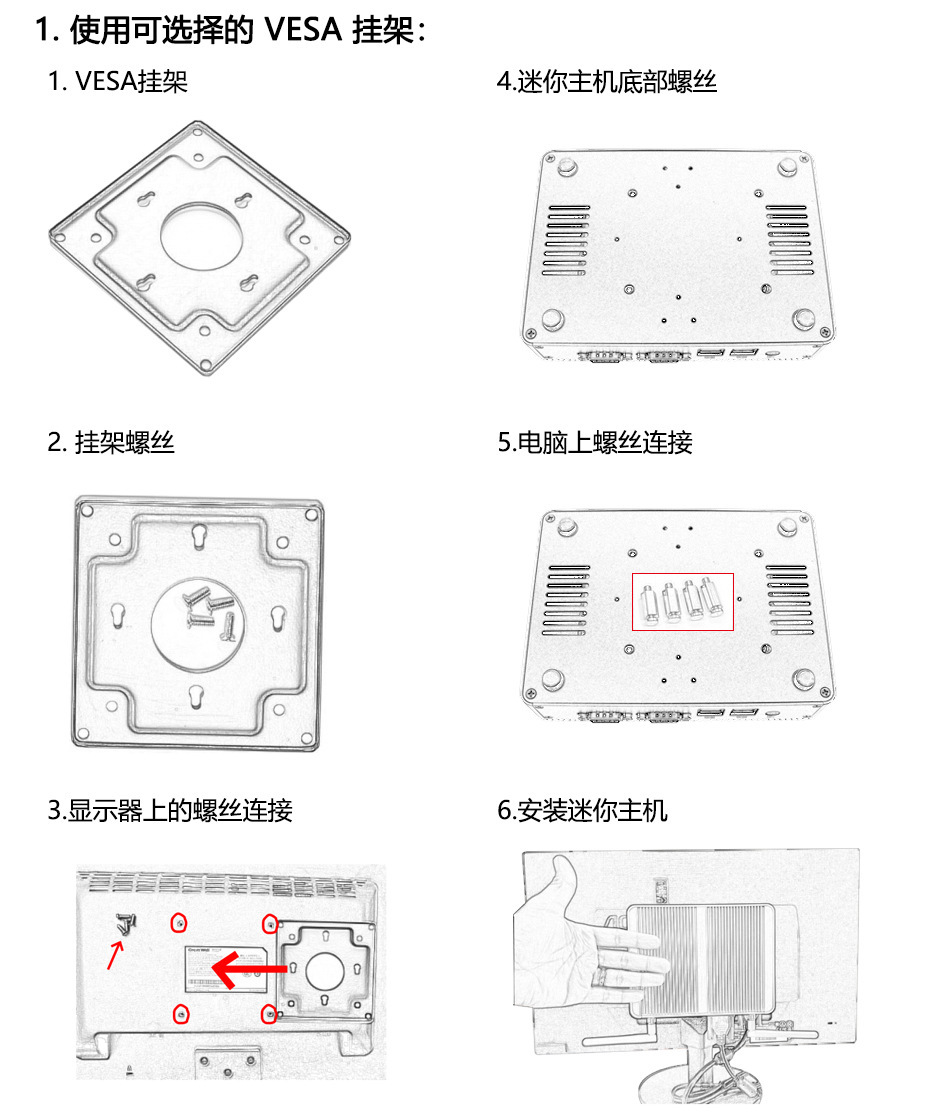 1. 使用可选择的 VESA 挂架：

1. VESA挂架

2. 挂架螺丝

3.显示器上的螺丝连接

4.迷你主机底部螺丝

5.电脑上螺丝连接

6.安装迷你主机