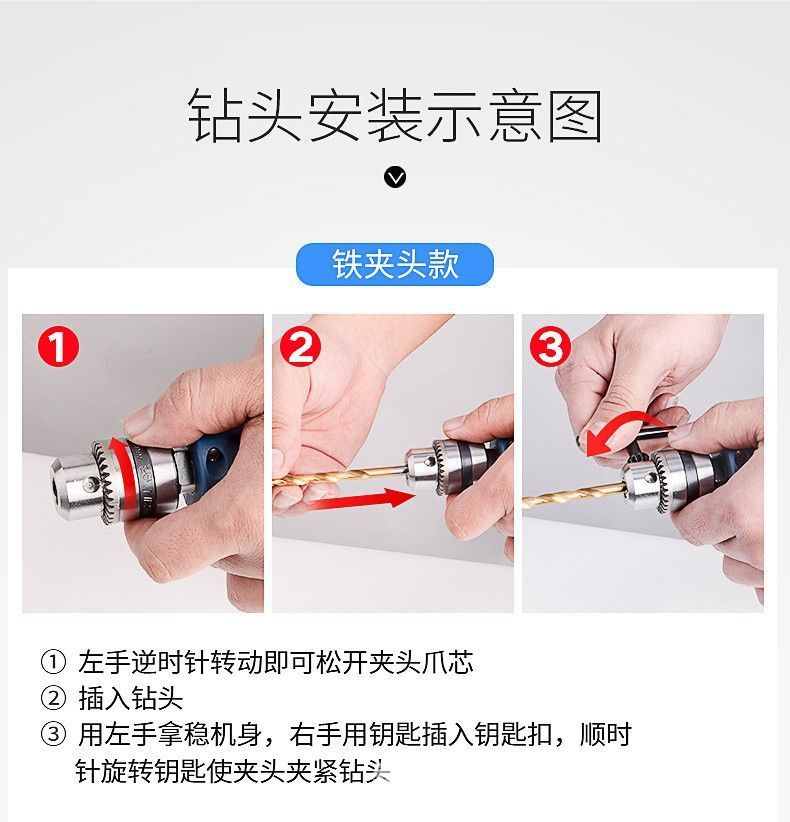 钻头安装示意图

铁夹头款

1

2

3

① 左手逆时针转动即可松开夹头爪芯
② 插入钻头
③ 用左手拿稳机身，右手用钥匙插入钥匙扣，顺时针旋转钥匙使夹头夹紧钻头