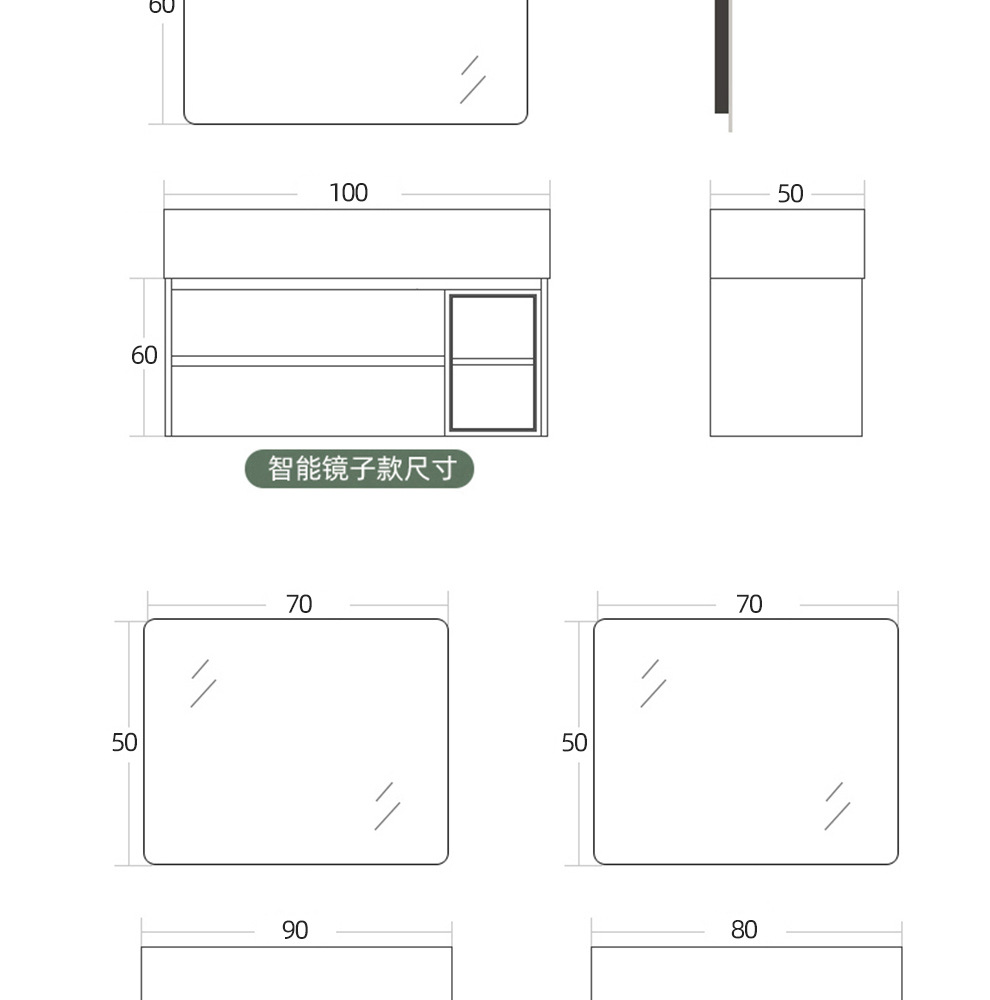 60

100

50

60

智能镜子款尺寸

70

70

50

50

90

80