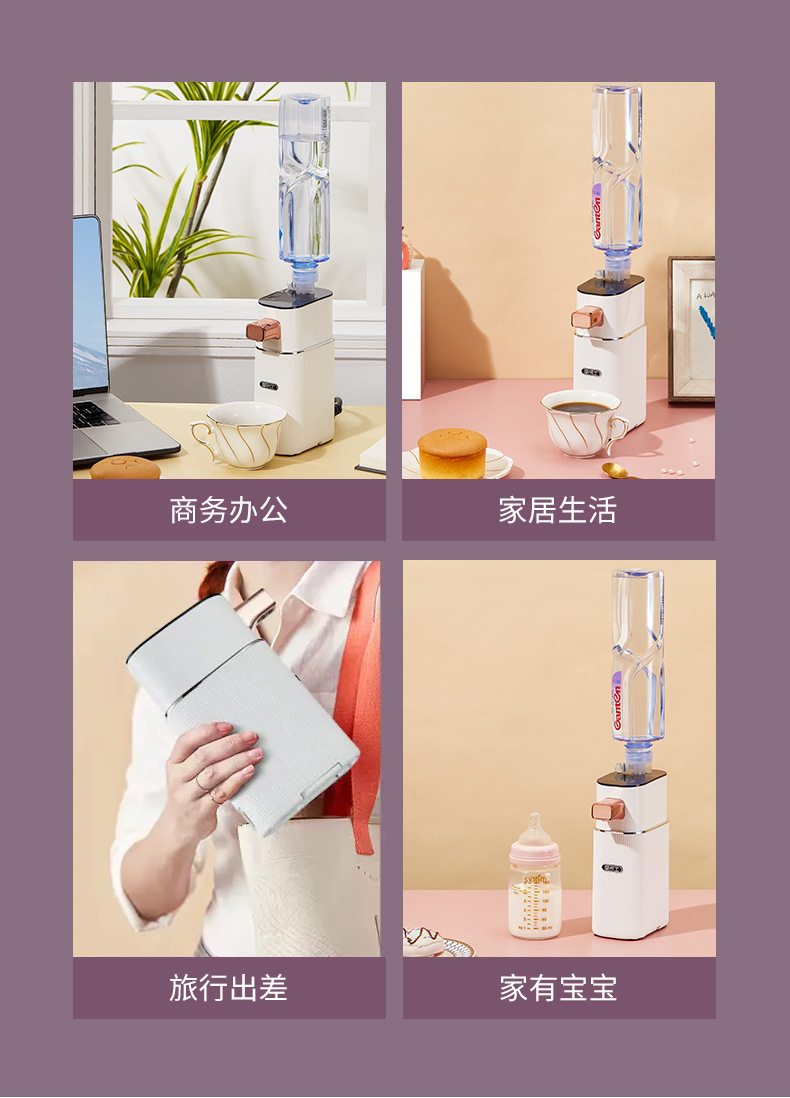 商务办公

Ganten

家居生活

旅行出差

Ganten

家有宝宝