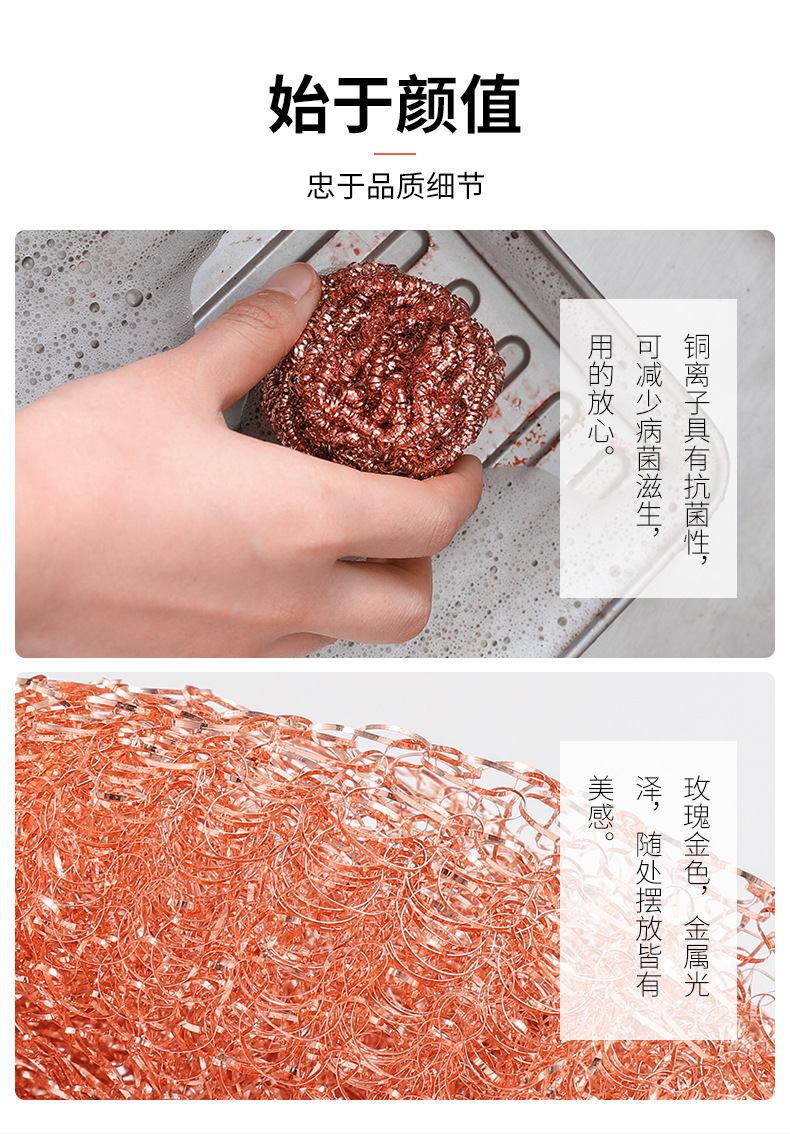 始于颜值

忠于品质细节

铜离子具有抗菌性，可减少病菌滋生，用的放心。

玫瑰金色，金属光泽，随处摆放皆有美感。