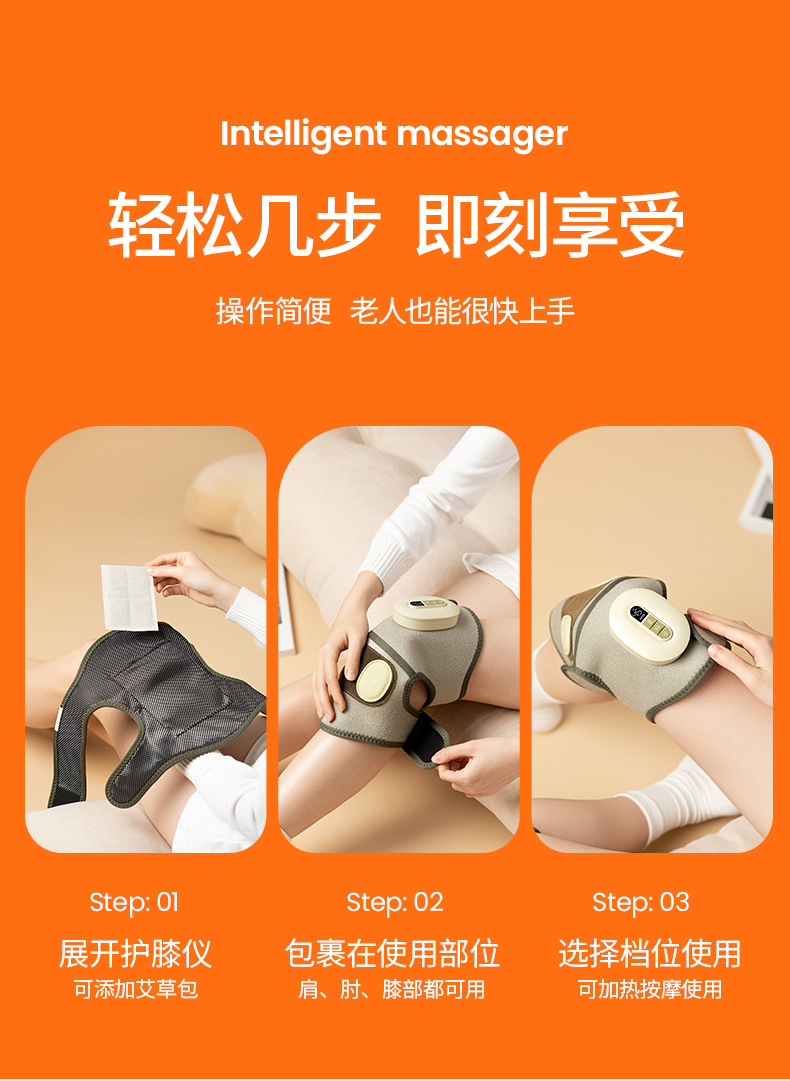 Intelligent massager

轻松几步 即刻享受

操作简便 老人也能很快上手

Step: 01
展开护膝仪
可添加艾草包

Step: 02
包裹在使用部位
肩、肘、膝部都可用

Step: 03
选择档位使用
可加热按摩使用