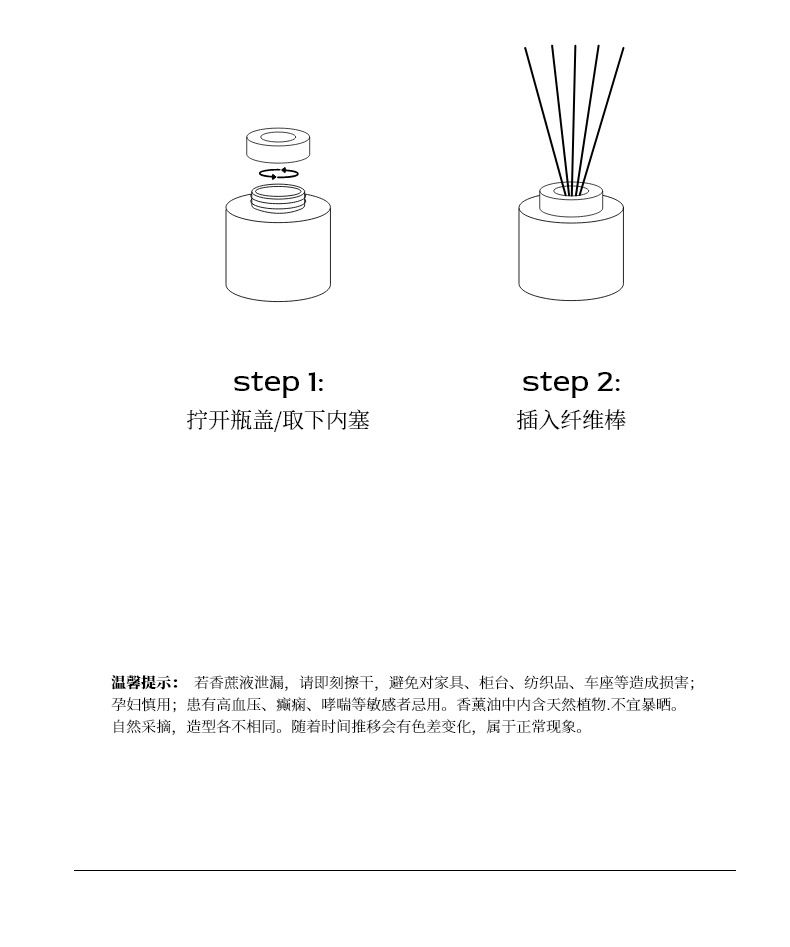 step 1:
拧开瓶盖/取下内塞

step 2:
插入纤维棒

温馨提示： 若香蔗液泄漏，请即刻擦干，避免对家具、柜台、纺织品、车座等造成损害；孕妇慎用；患有高血压、癫痫、哮喘等敏感者忌用。香薰油中内含天然植物.不宜暴晒。自然采摘，造型各不相同。随着时间推移会有色差变化，属于正常现象。