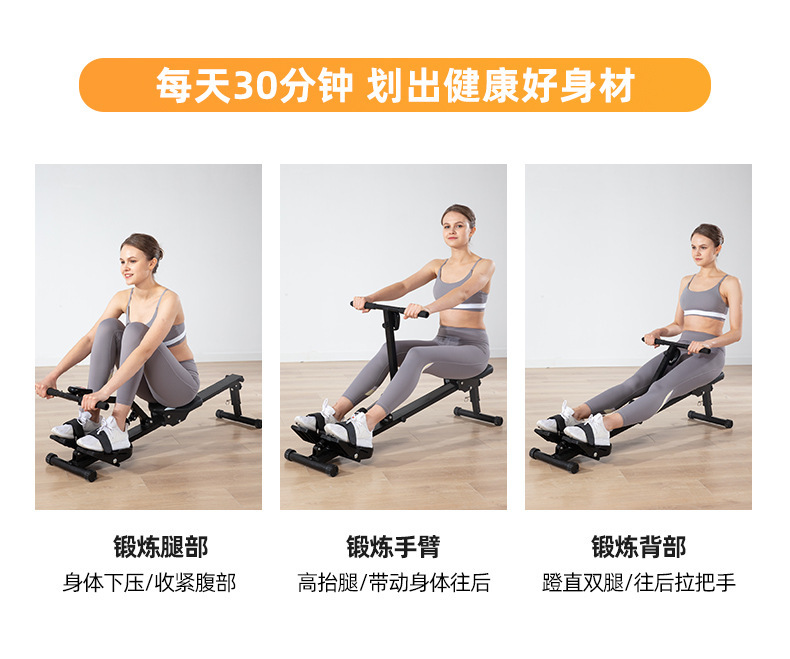 每天30分钟 划出健康好身材

锻炼腿部
身体下压/收紧腹部

锻炼手臂
高抬腿/带动身体往后

锻炼背部
蹬直双腿/往后拉把手