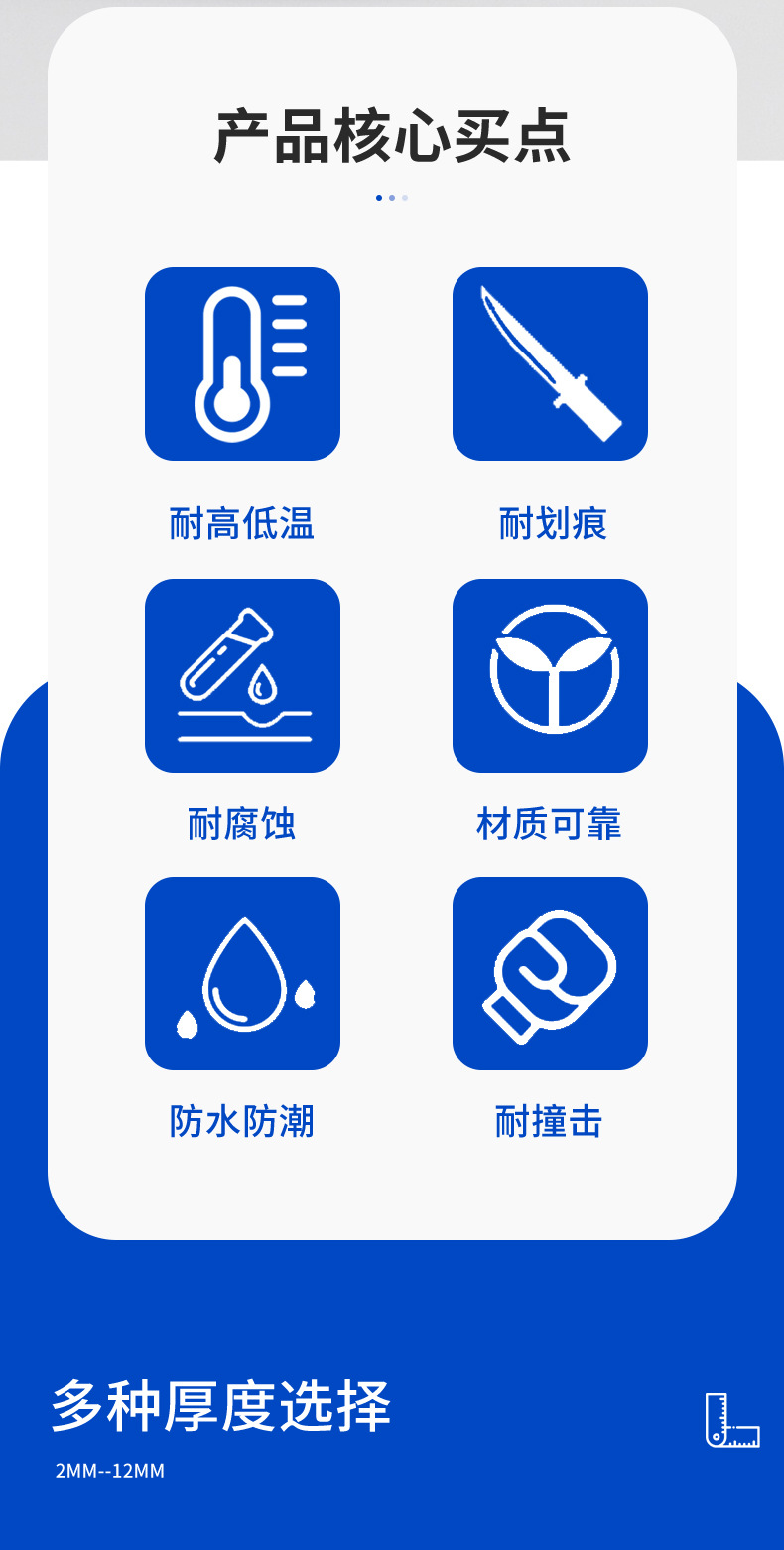 产品核心买点

耐高低温

耐划痕

耐腐蚀

材质可靠

防水防潮

耐撞击

多种厚度选择

2MM--12MM