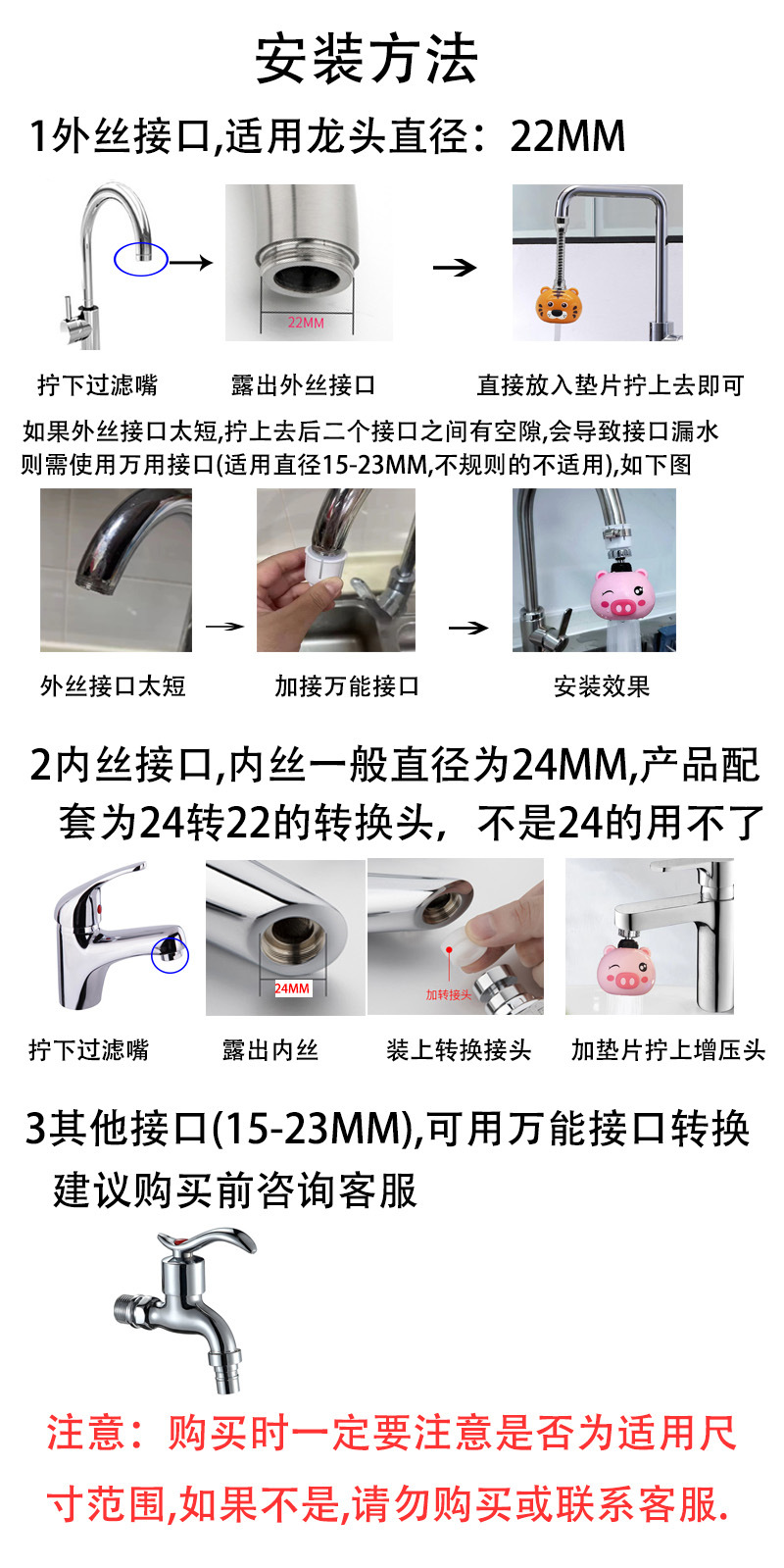 安装方法

1外丝接口,适用龙头直径：22MM

22MM

拧下过滤嘴　露出外丝接口　直接放入垫片拧上去即可

如果外丝接口太短,拧上去后二个接口之间有空隙,会导致接口漏水
则需使用万用接口(适用直径15-23MM,不规则的不适用),如下图

外丝接口太短　加接万能接口　安装效果

2内丝接口,内丝一般直径为24MM,产品配套为24转22的转换头，不是24的用不了

24MM

加转接头

拧下过滤嘴　露出内丝　装上转换接头　加垫片拧上增压头

3其他接口(15-23MM),可用万能接口转换
建议购买前咨询客服

注意：购买时一定要注意是否为适用尺寸范围,如果不是,请勿购买或联系客服.