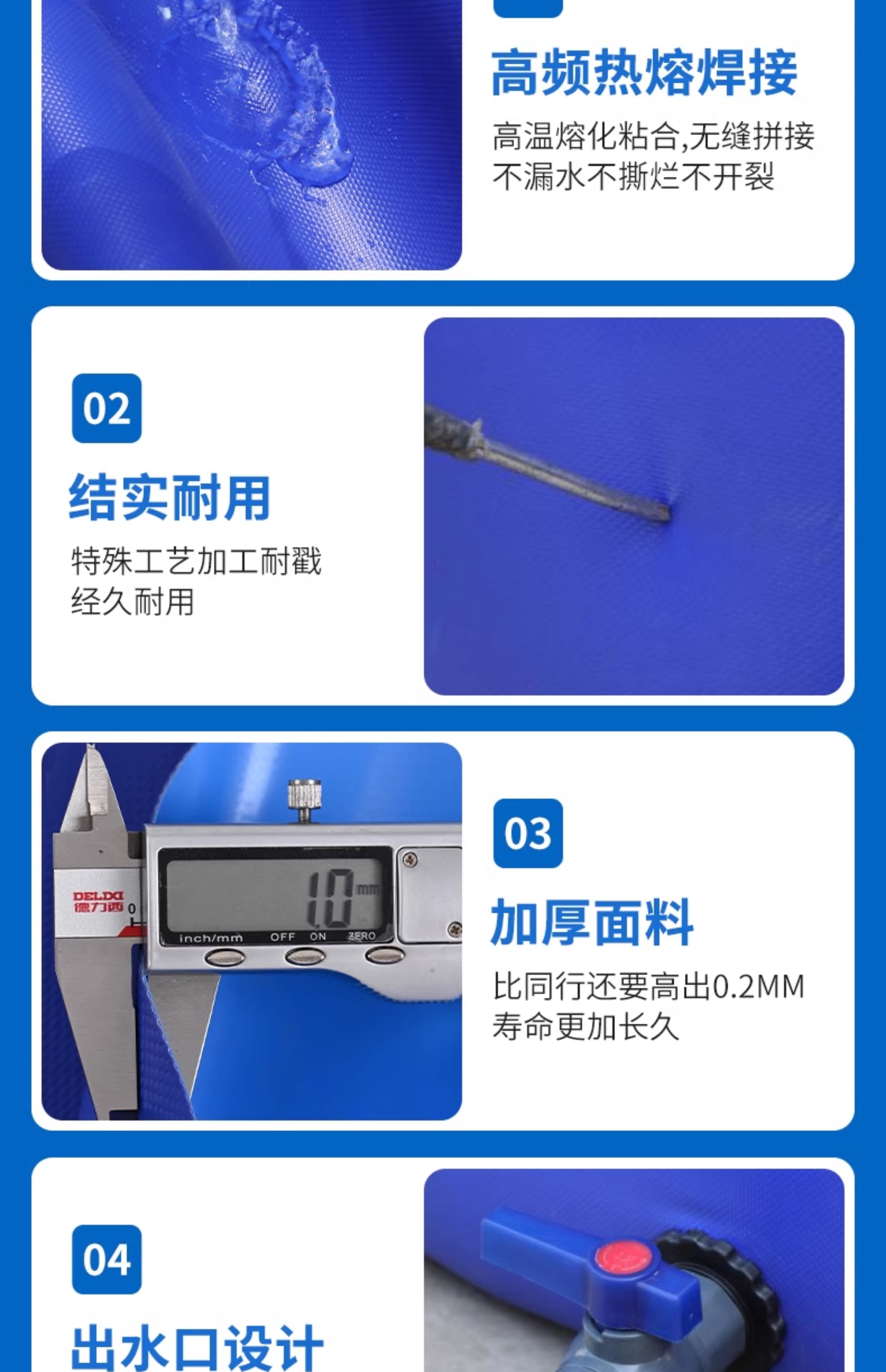 高频热熔焊接

高温熔化粘合,无缝拼接
不漏水不撕烂不开裂

02

结实耐用

特殊工艺加工耐戳
经久耐用

DELIXI
德力西
0

1.0 mm
inch/mm OFF ON ZERO

03

加厚面料

比同行还要高出0.2MM
寿命更加长久

04

出水口设计