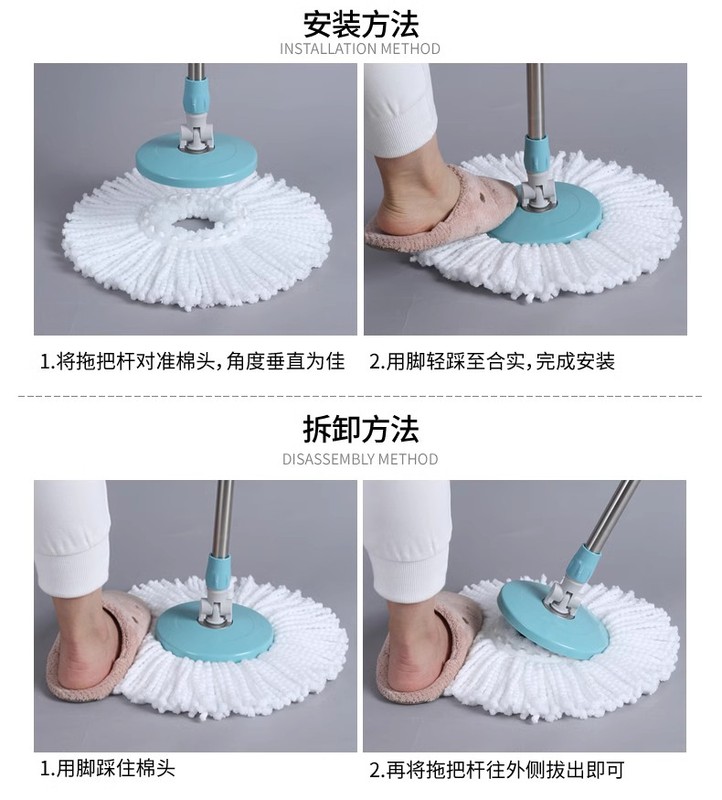 安装方法
INSTALLATION METHOD

1.将拖把杆对准棉头，角度垂直为佳

2.用脚轻踩至合实，完成安装

拆卸方法
DISASSEMBLY METHOD

1.用脚踩住棉头

2.再将拖把杆往外侧拔出即可