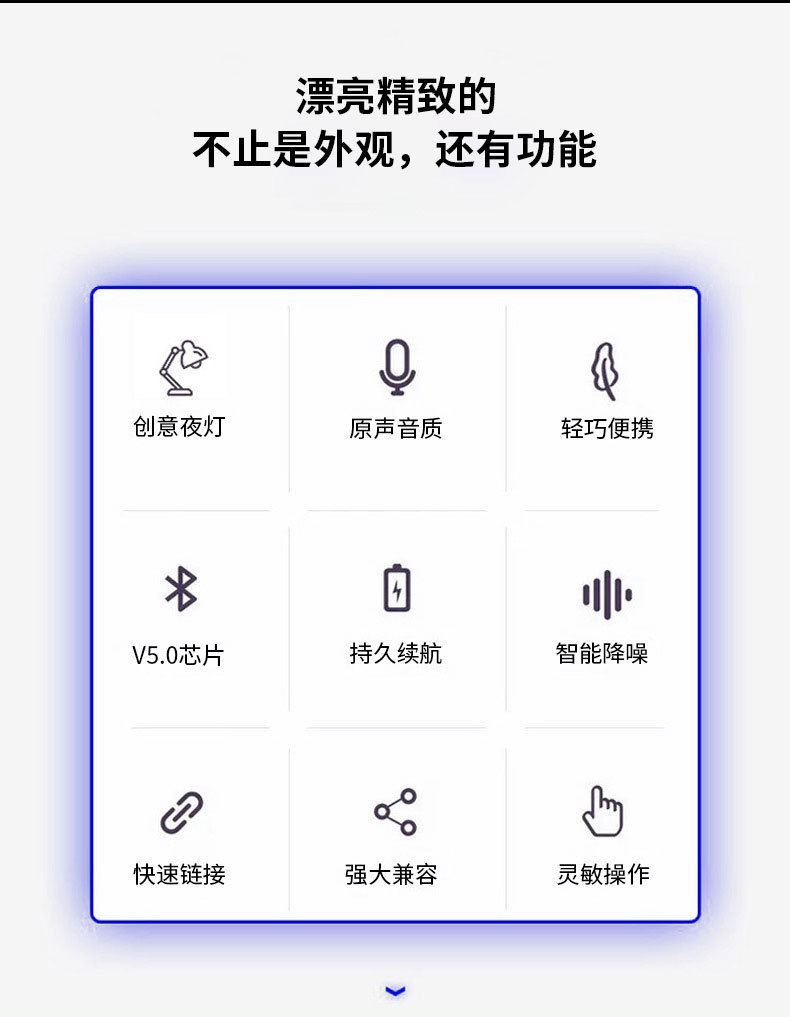 漂亮精致的
不止是外观，还有功能

创意夜灯

原声音质

轻巧便携

V5.0芯片

持久续航

智能降噪

快速链接

强大兼容

灵敏操作