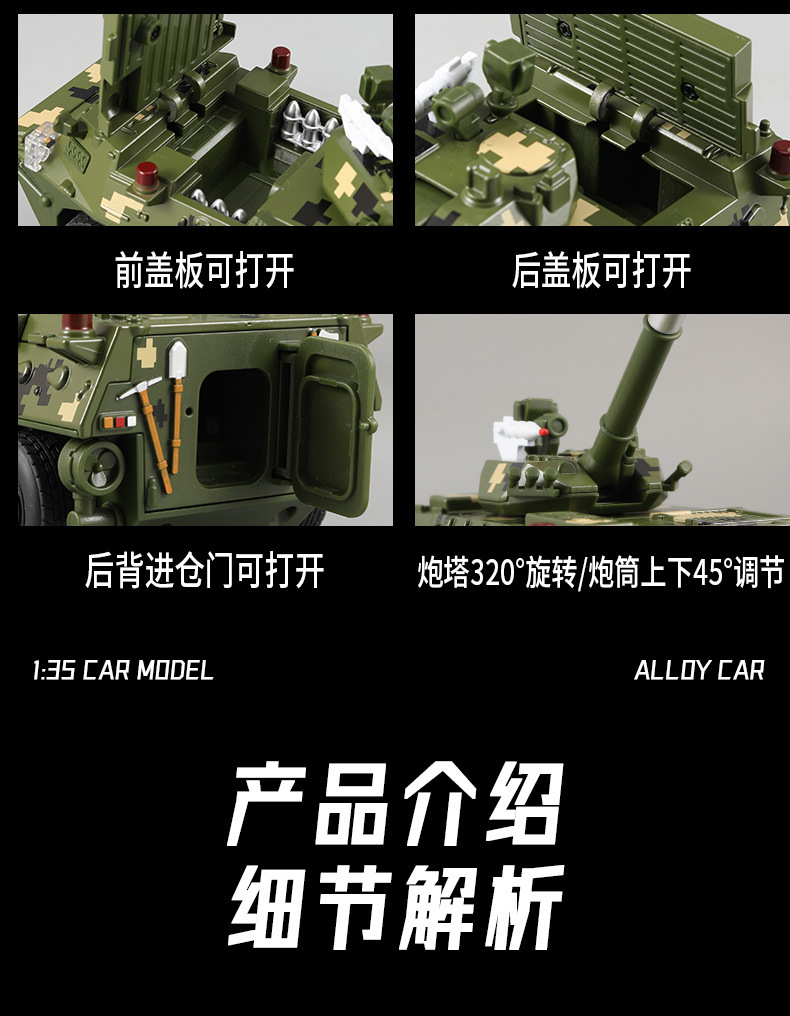 前盖板可打开

后盖板可打开

后背进仓门可打开

炮塔320°旋转/炮筒上下45°调节

1:35 CAR MODEL

ALLOY CAR

产品介绍

细节解析