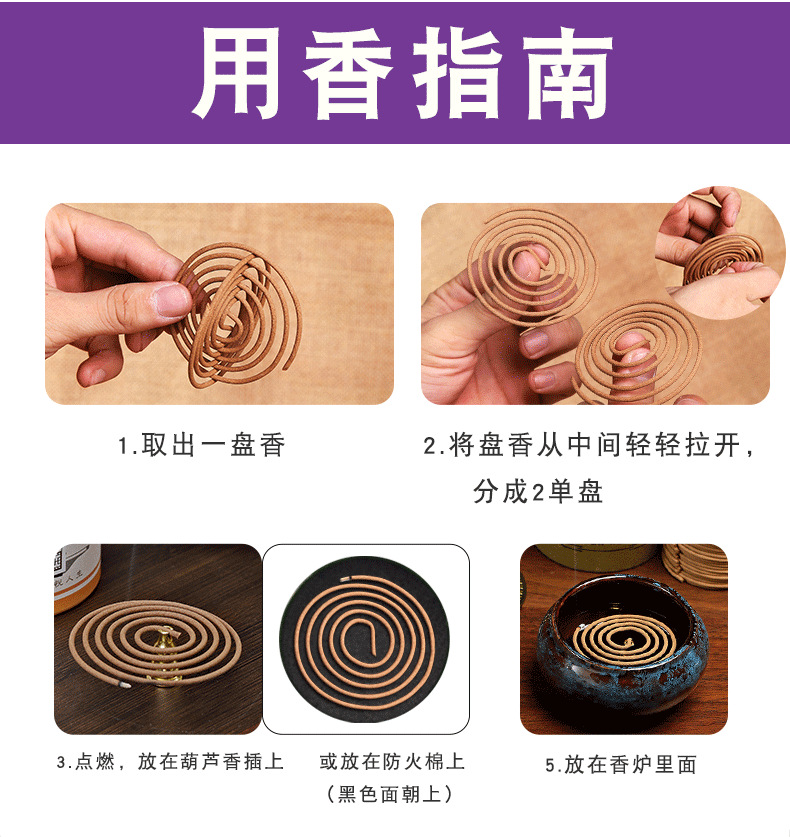 用香指南

1.取出一盘香

2.将盘香从中间轻轻拉开，分成2单盘

3.点燃，放在葫芦香插上

或放在防火棉上（黑色面朝上）

5.放在香炉里面