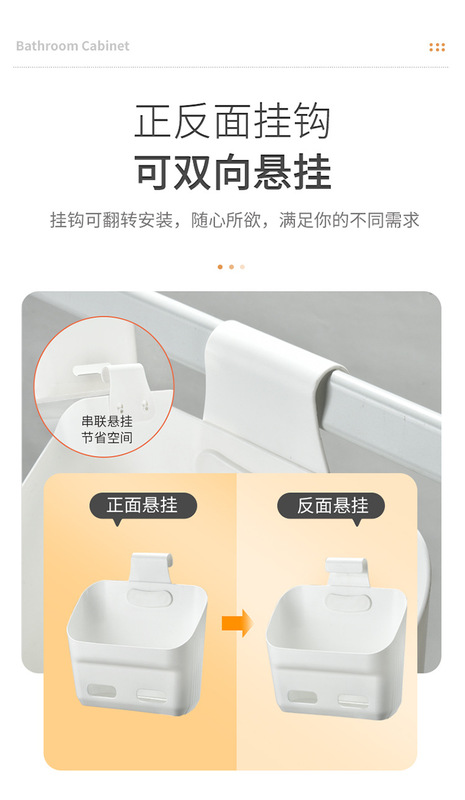 Bathroom Cabinet

正反面挂钩
可双向悬挂

挂钩可翻转安装，随心所欲，满足你的不同需求

串联悬挂
节省空间

正面悬挂

反面悬挂