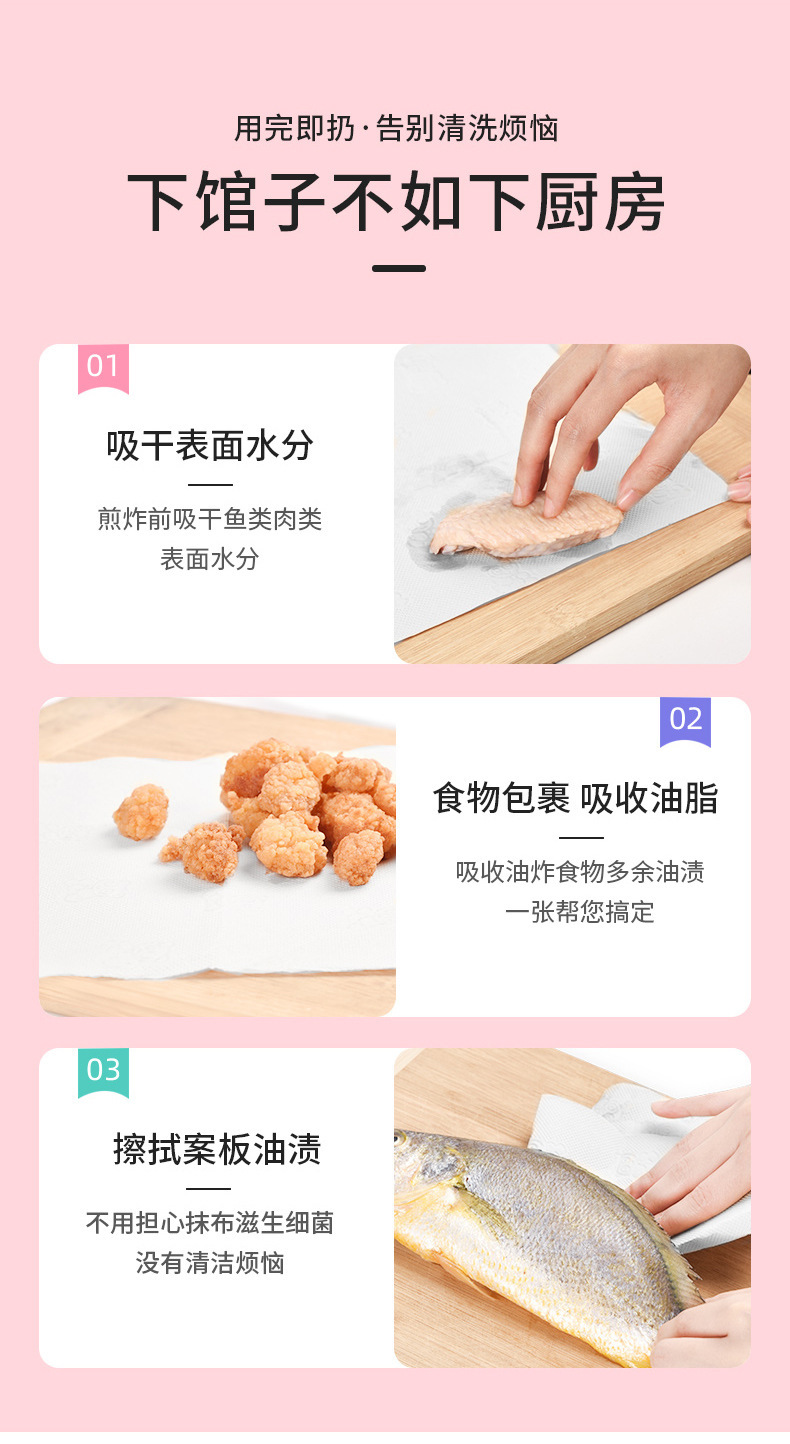 用完即扔·告别清洗烦恼

下馆子不如下厨房

01

吸干表面水分

煎炸前吸干鱼类肉类
表面水分

02

食物包裹 吸收油脂

吸收油炸食物多余油渍
一张帮您搞定

03

擦拭案板油渍

不用担心抹布滋生细菌
没有清洁烦恼