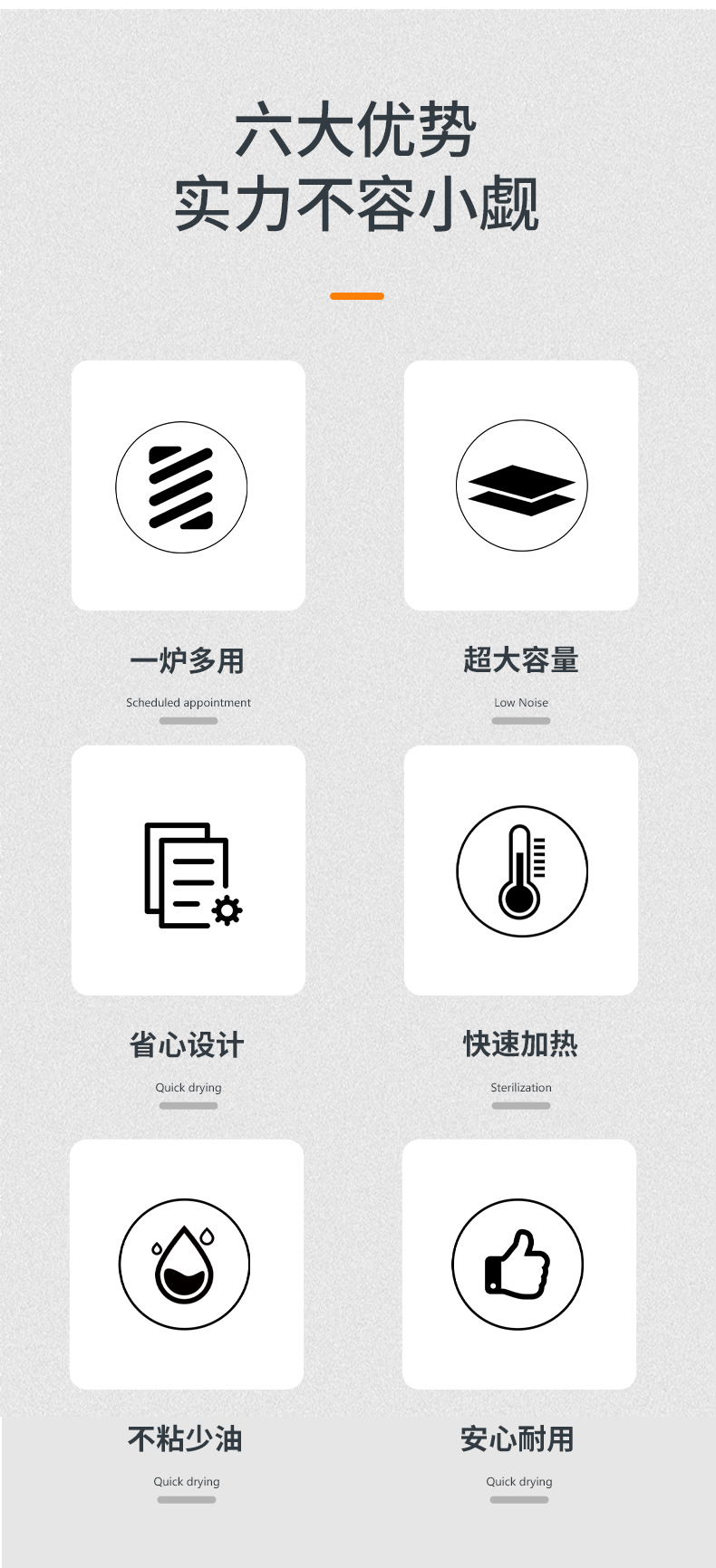 六大优势
实力不容小觑

一炉多用
Scheduled appointment

超大容量
Low Noise

省心设计
Quick drying

快速加热
Sterilization

不粘少油
Quick drying

安心耐用
Quick drying