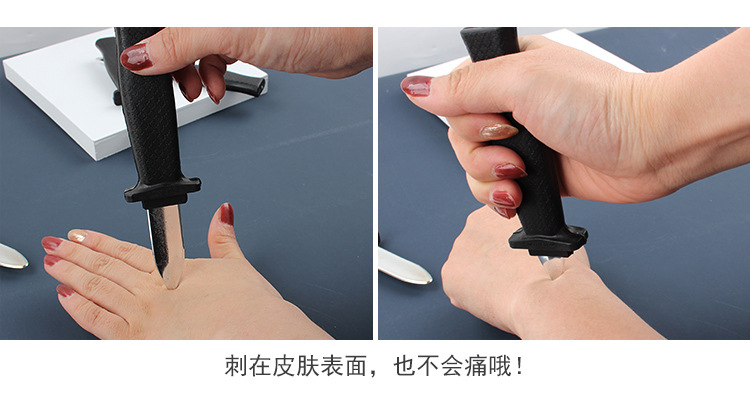 刺在皮肤表面，也不会痛哦！