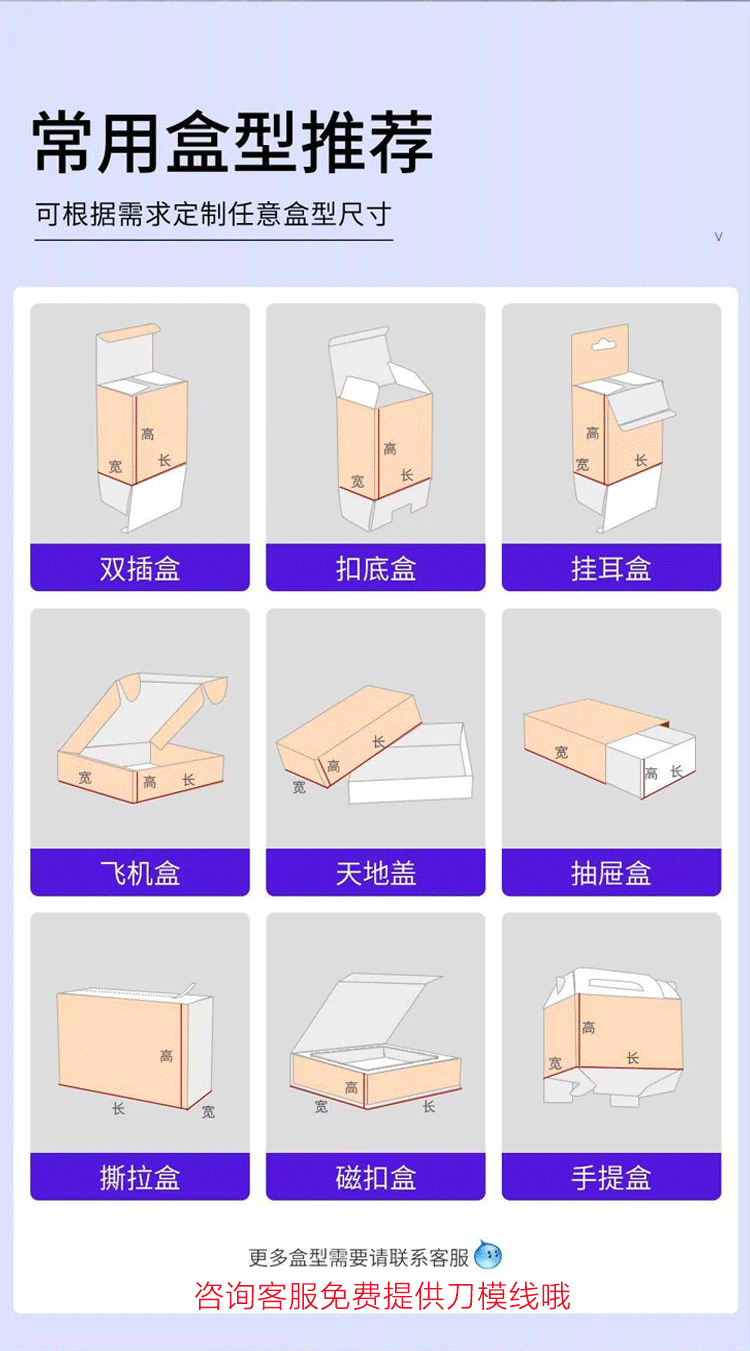 常用盒型推荐

可根据需求定制任意盒型尺寸

v

高 宽 长
双插盒

高 宽 长
扣底盒

高 宽 长
挂耳盒

宽 高 长
飞机盒

长 高 宽
天地盖

宽 高 长
抽屉盒

高 长 宽
撕拉盒

高 宽 长
磁扣盒

高 宽 长
手提盒

更多盒型需要请联系客服

咨询客服免费提供刀模线哦