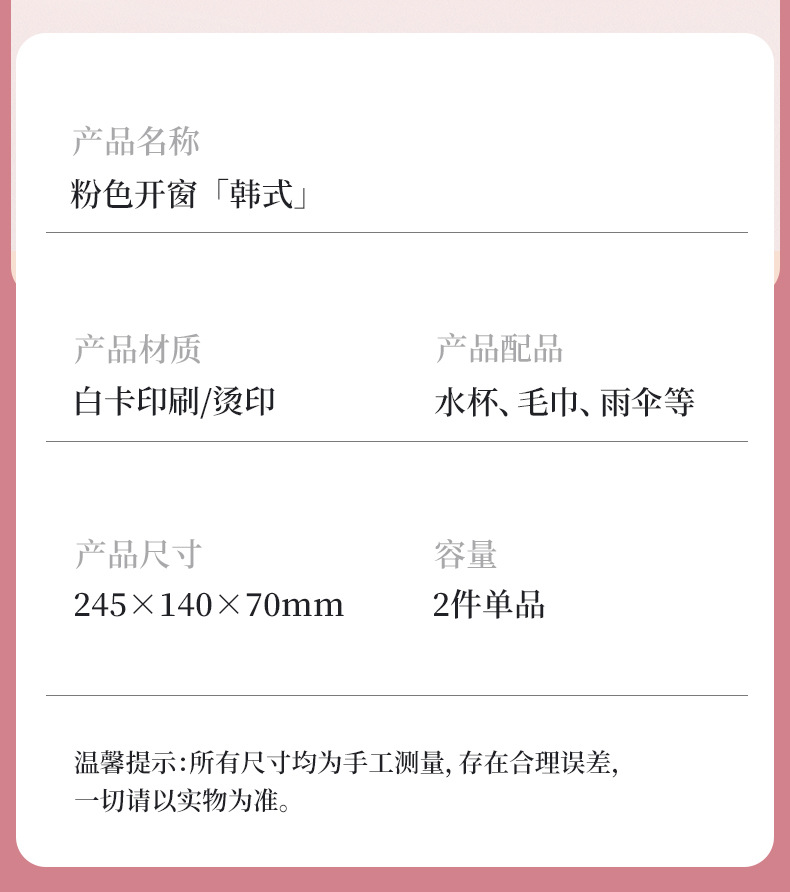 产品名称
粉色开窗「韩式」

产品材质
白卡印刷/烫印

产品配品
水杯、毛巾、雨伞等

产品尺寸
245×140×70mm

容量
2件单品

温馨提示:所有尺寸均为手工测量,存在合理误差,一切请以实物为准。