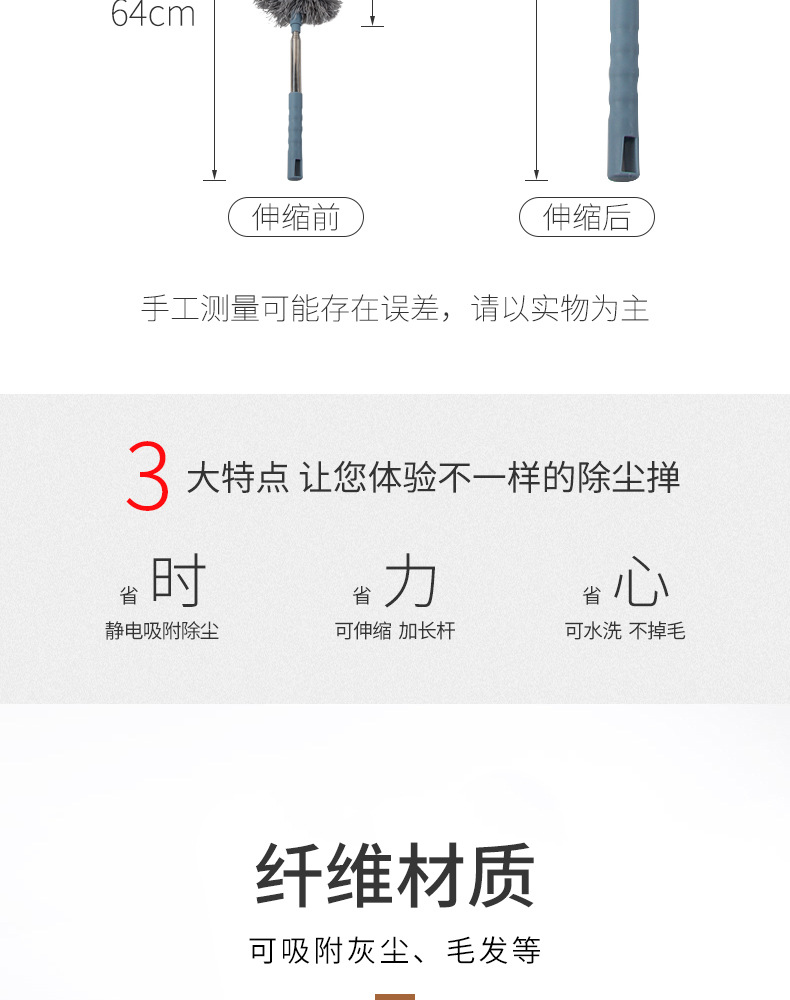 64cm

伸缩前

伸缩后

手工测量可能存在误差，请以实物为主

3 大特点 让您体验不一样的除尘掸

省 时
静电吸附除尘

省 力
可伸缩 加长杆

省 心
可水洗 不掉毛

纤维材质

可吸附灰尘、毛发等