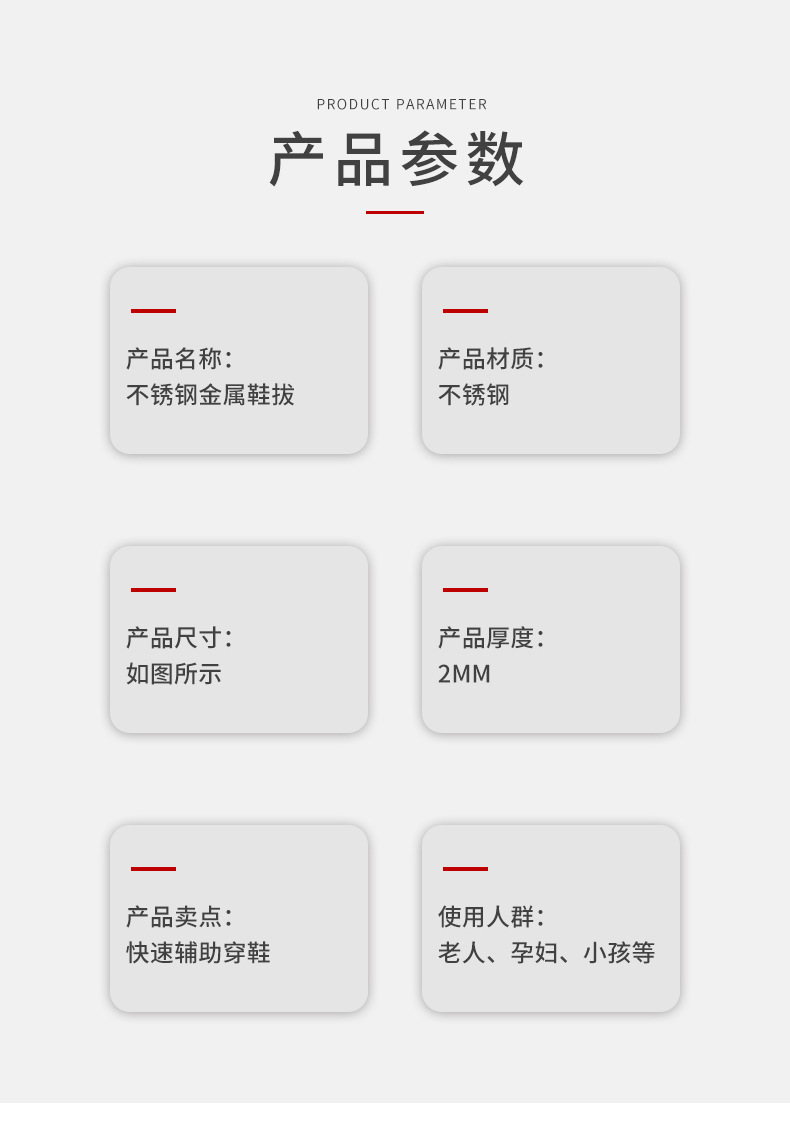 PRODUCT PARAMETER

产品参数

产品名称:
不锈钢金属鞋拔

产品材质:
不锈钢

产品尺寸:
如图所示

产品厚度:
2MM

产品卖点:
快速辅助穿鞋

使用人群:
老人、孕妇、小孩等