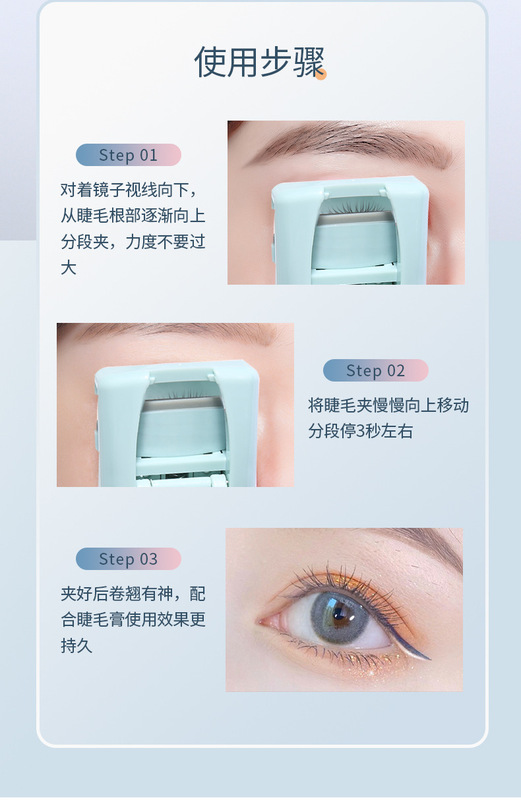 使用步骤

Step 01

对着镜子视线向下，从睫毛根部逐渐向上分段夹，力度不要过大

Step 02

将睫毛夹慢慢向上移动分段停3秒左右

Step 03

夹好后卷翘有神，配合睫毛膏使用效果更持久