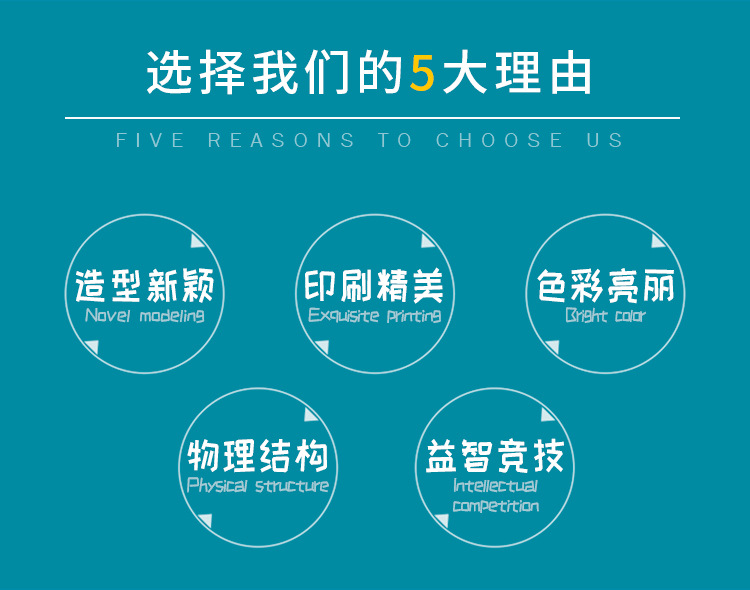 选择我们的5大理由

FIVE REASONS TO CHOOSE US

造型新颖
Novel modeling

印刷精美
Exquisite printing

色彩亮丽
Bright color

物理结构
Physical structure

益智竞技
Intellectual competition