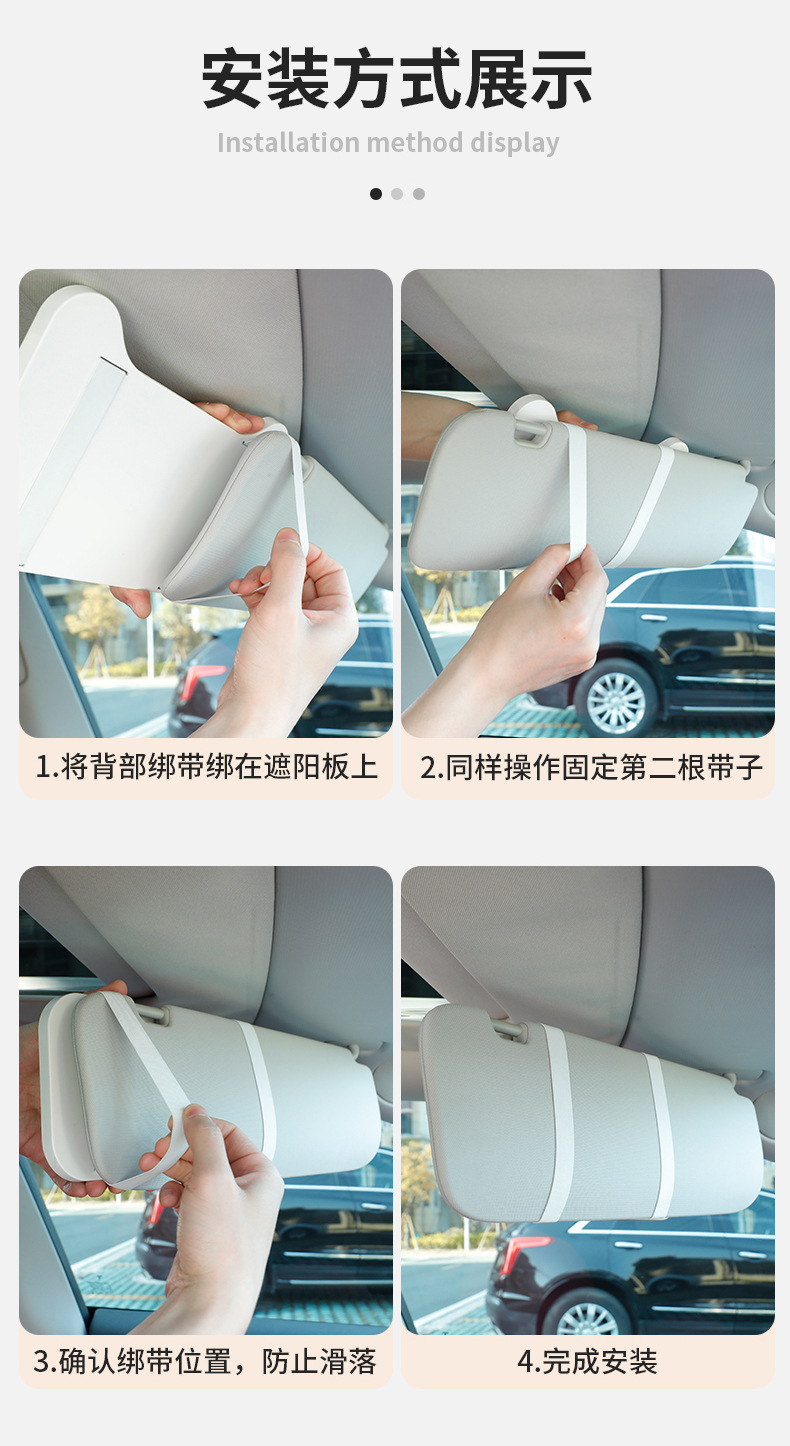 安装方式展示
Installation method display

1.将背部绑带绑在遮阳板上

2.同样操作固定第二根带子

3.确认绑带位置，防止滑落

4.完成安装