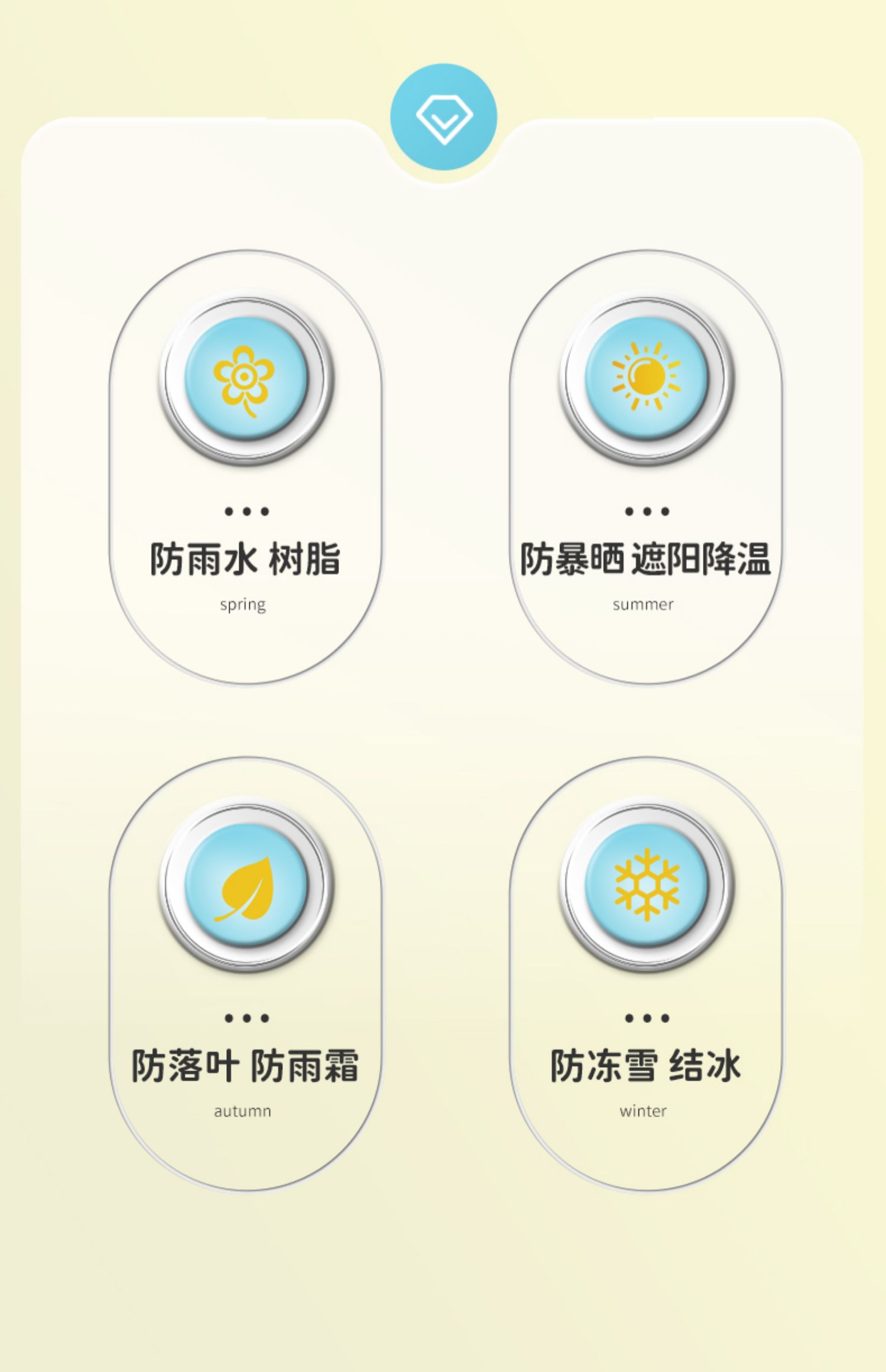 防雨水 树脂

spring

防暴晒 遮阳降温

summer

防落叶 防雨霜

autumn

防冻雪 结冰

winter