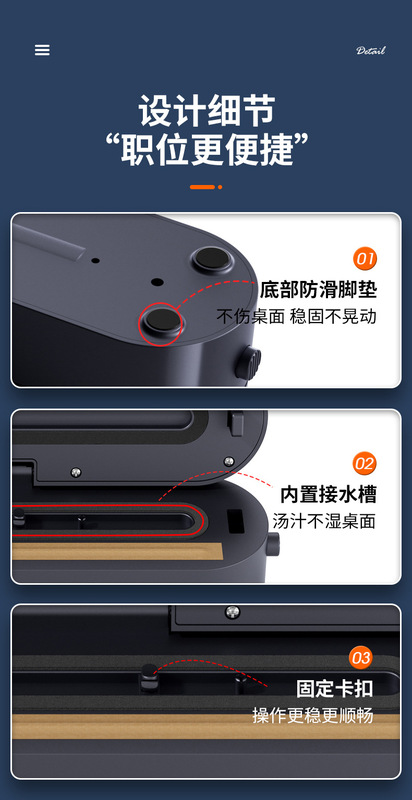 Detail

设计细节
“职位更便捷”

01
底部防滑脚垫
不伤桌面 稳固不晃动

02
内置接水槽
汤汁不湿桌面

03
固定卡扣
操作更稳更顺畅