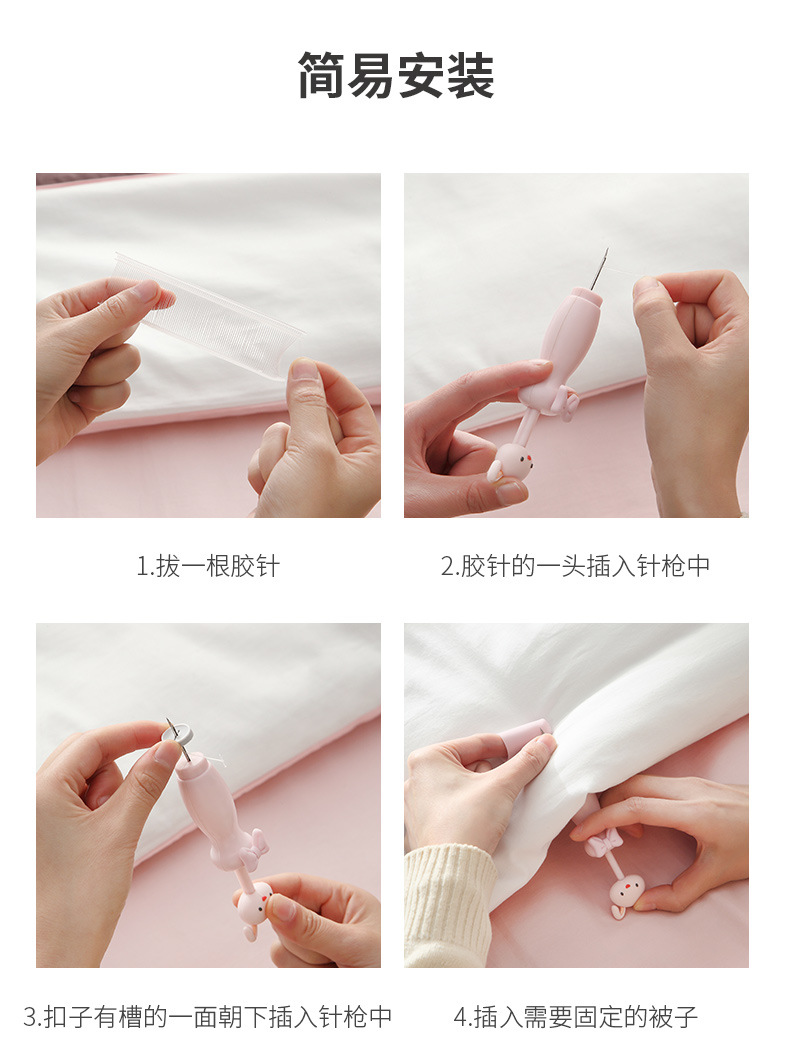 简易安装

1.拔一根胶针

2.胶针的一头插入针枪中

3.扣子有槽的一面朝下插入针枪中

4.插入需要固定的被子