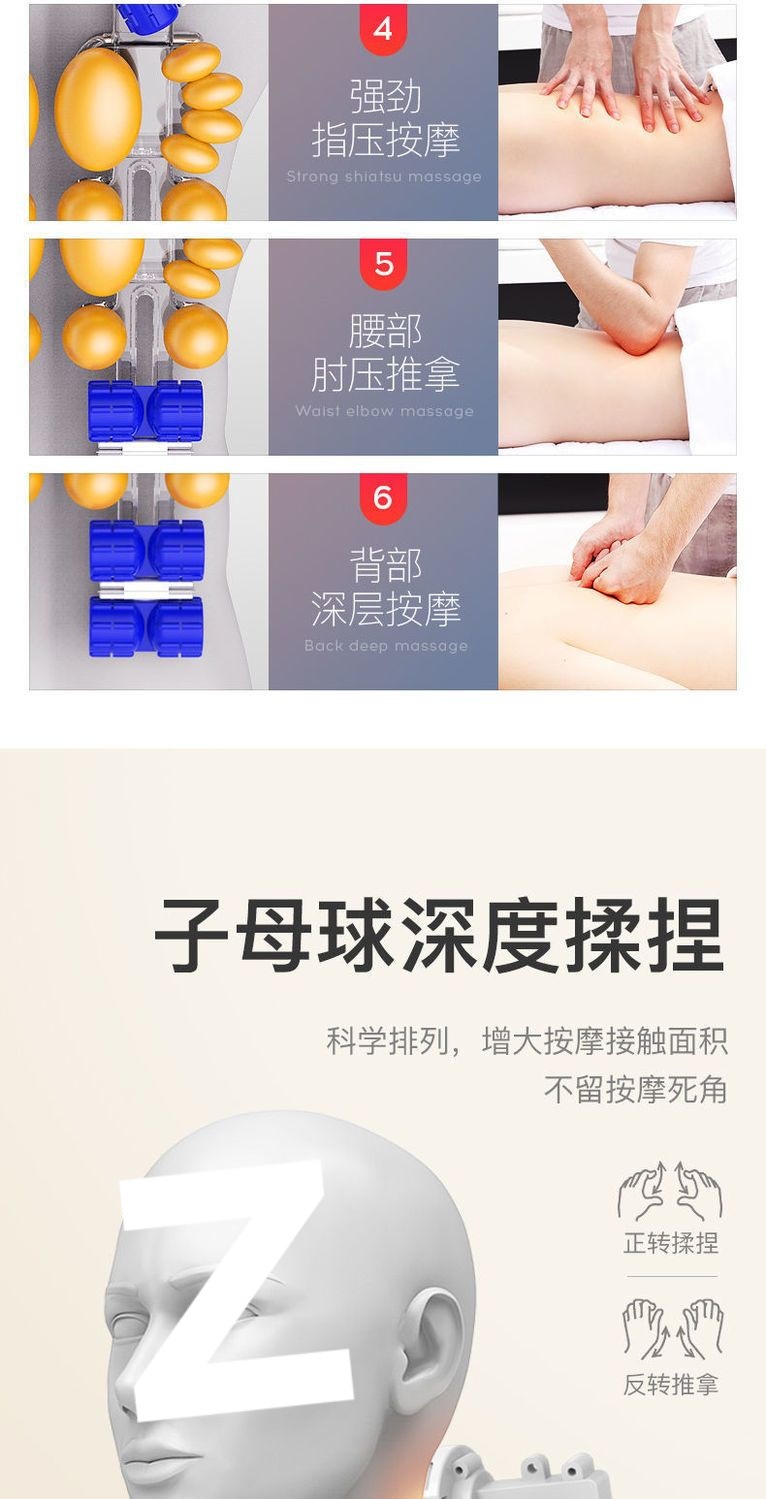 4
强劲
指压按摩
Strong shiatsu massage

5
腰部
肘压推拿
Waist elbow massage

6
背部
深层按摩
Back deep massage

子母球深度揉捏

科学排列，增大按摩接触面积
不留按摩死角

正转揉捏

反转推拿

Z