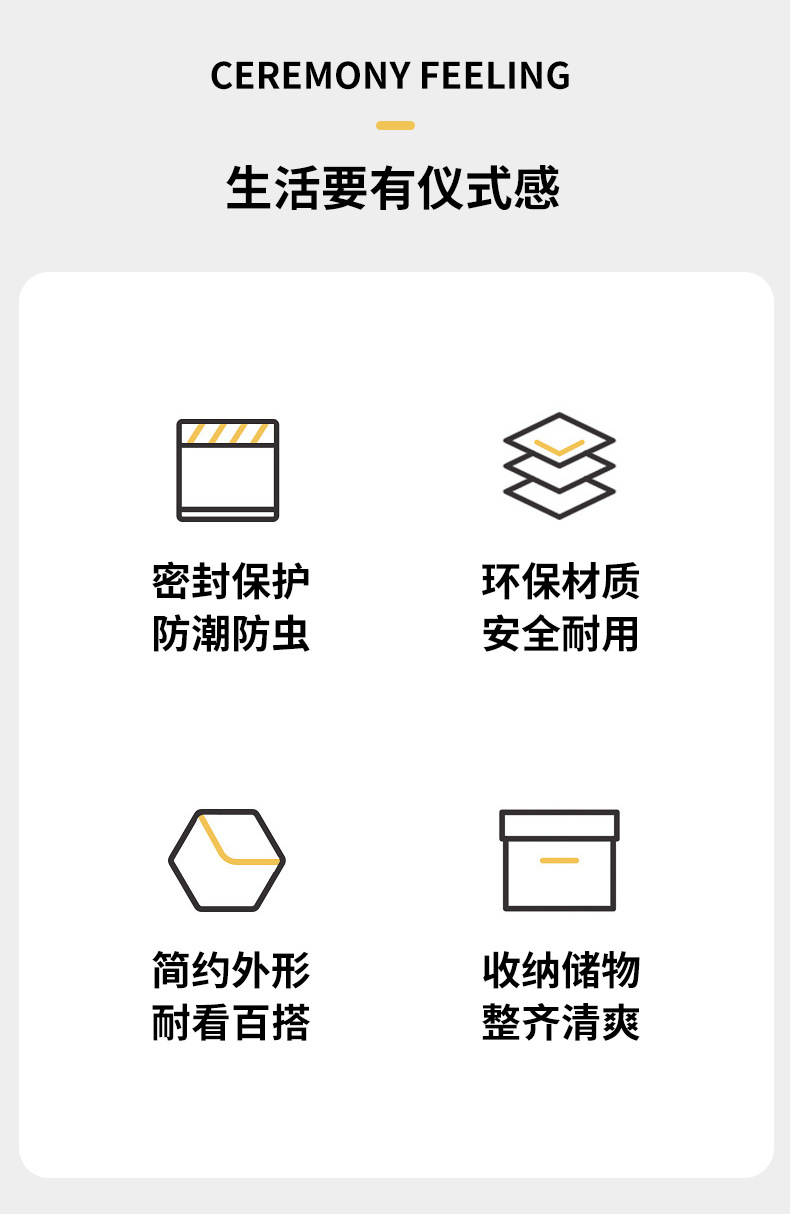 CEREMONY FEELING

生活要有仪式感

密封保护
防潮防虫

环保材质
安全耐用

简约外形
耐看百搭

收纳储物
整齐清爽