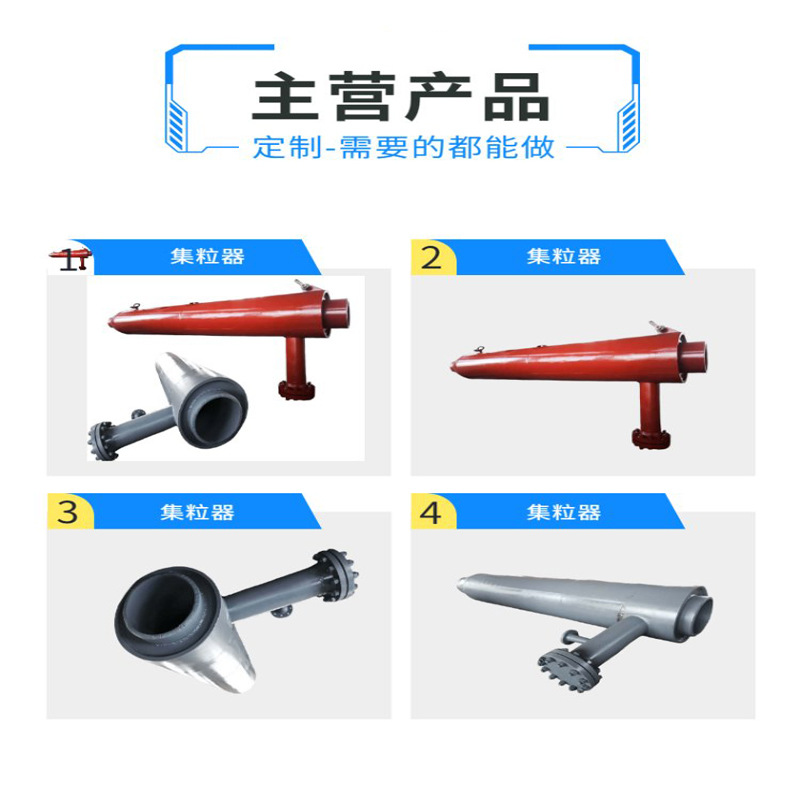 主营产品
定制-需要的都能做

1 集粒器

2 集粒器

3 集粒器

4 集粒器