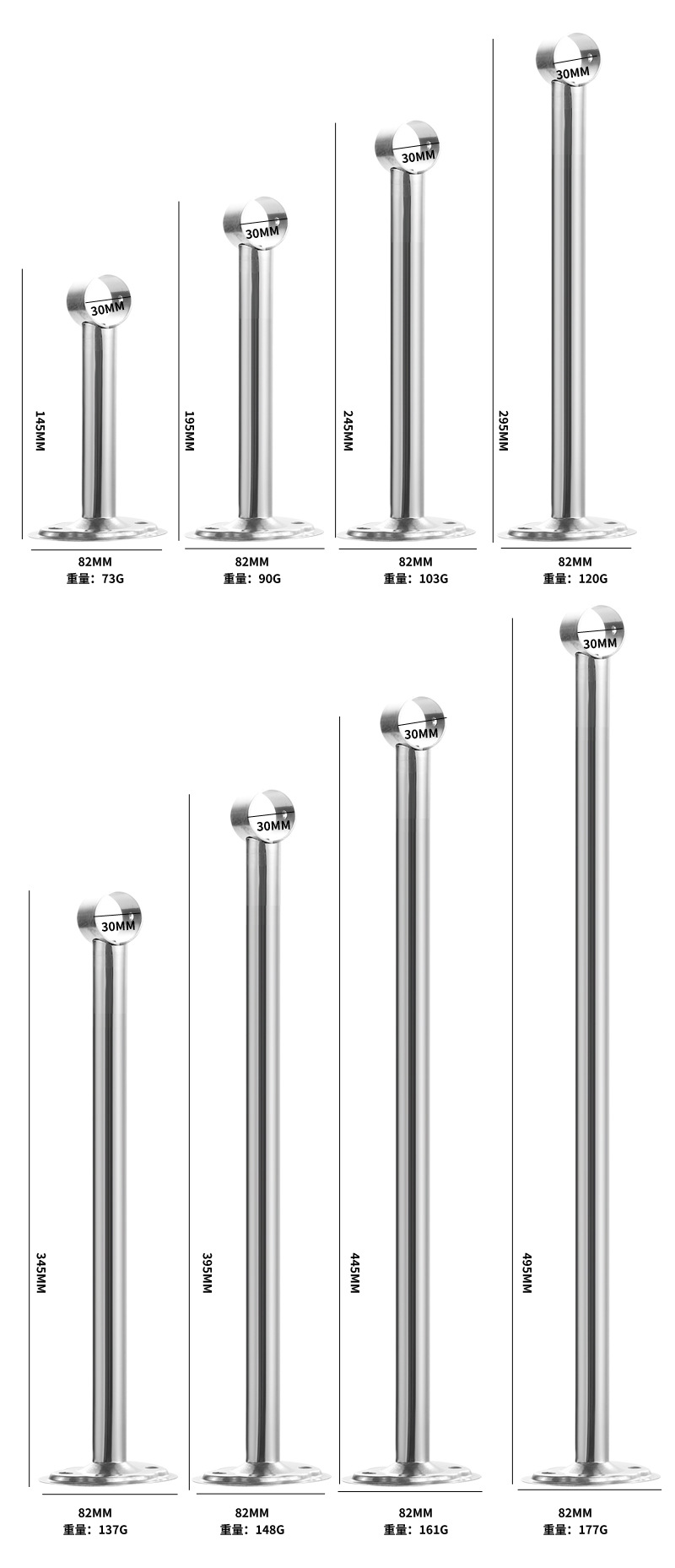 30MM
145MM
82MM
重量：73G

30MM
195MM
82MM
重量：90G

30MM
245MM
82MM
重量：103G

30MM
295MM
82MM
重量：120G

30MM
345MM
82MM
重量：137G

30MM
395MM
82MM
重量：148G

30MM
445MM
82MM
重量：161G

30MM
495MM
82MM
重量：177G