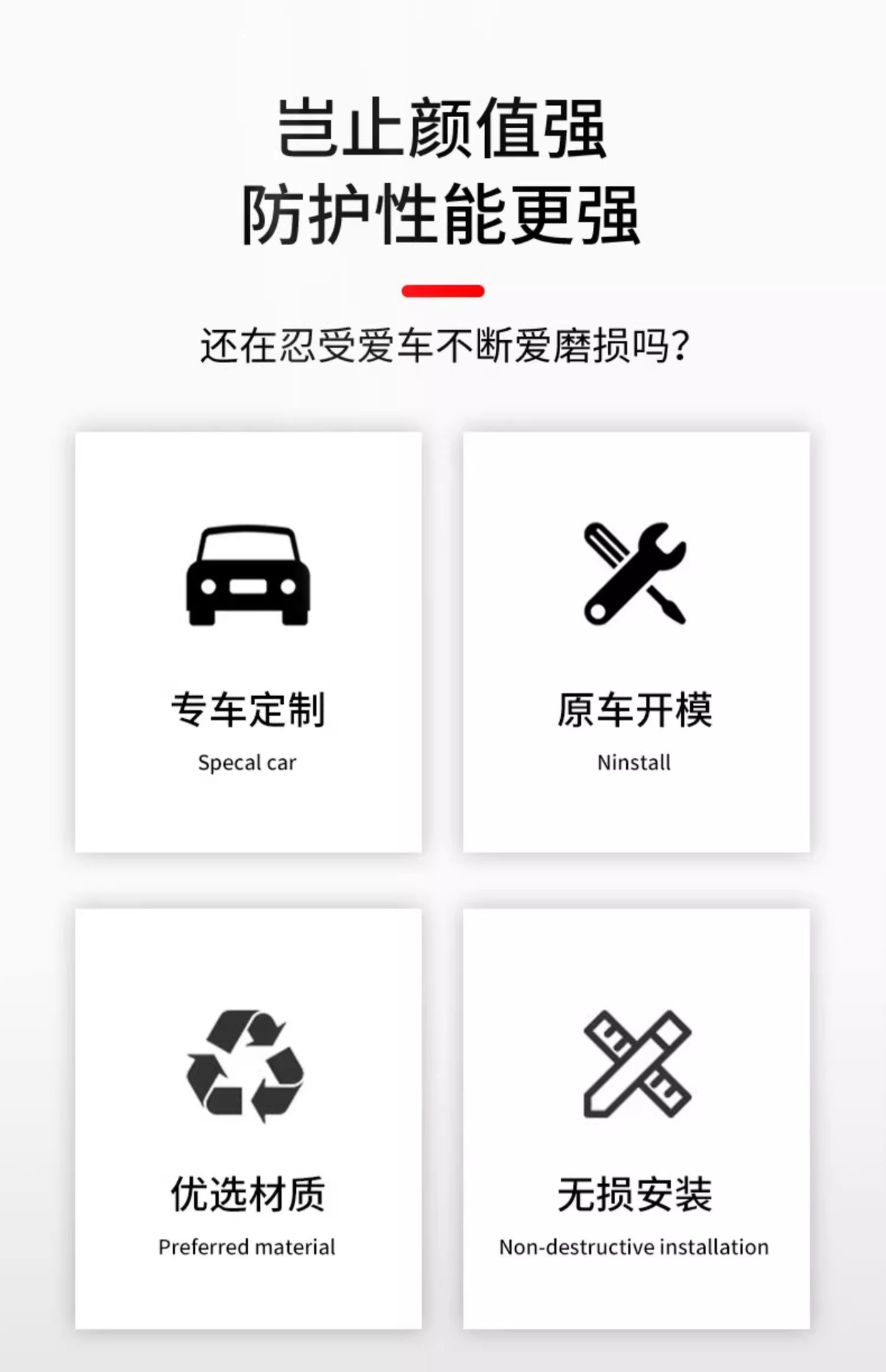 岂止颜值强
防护性能更强

还在忍受爱车不断爱磨损吗?

专车定制
Specal car

原车开模
Ninstall

优选材质
Preferred material

无损安装
Non-destructive installation