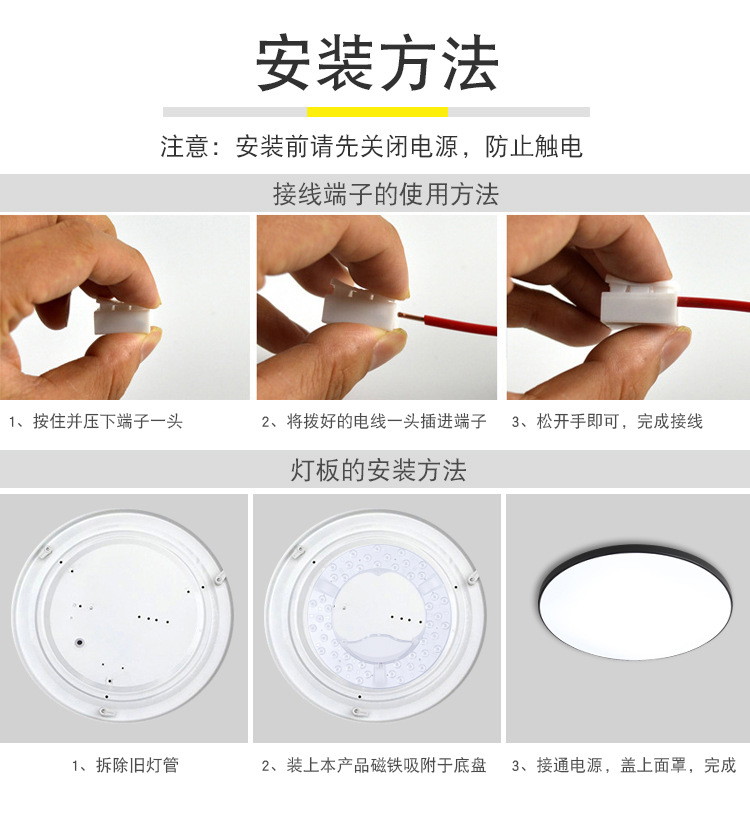 安装方法

注意：安装前请先关闭电源，防止触电

接线端子的使用方法

1、按住并压下端子一头

2、将拔好的电线一头插进端子

3、松开手即可，完成接线

灯板的安装方法

1、拆除旧灯管

2、装上本产品磁铁吸附于底盘

3、接通电源，盖上面罩，完成