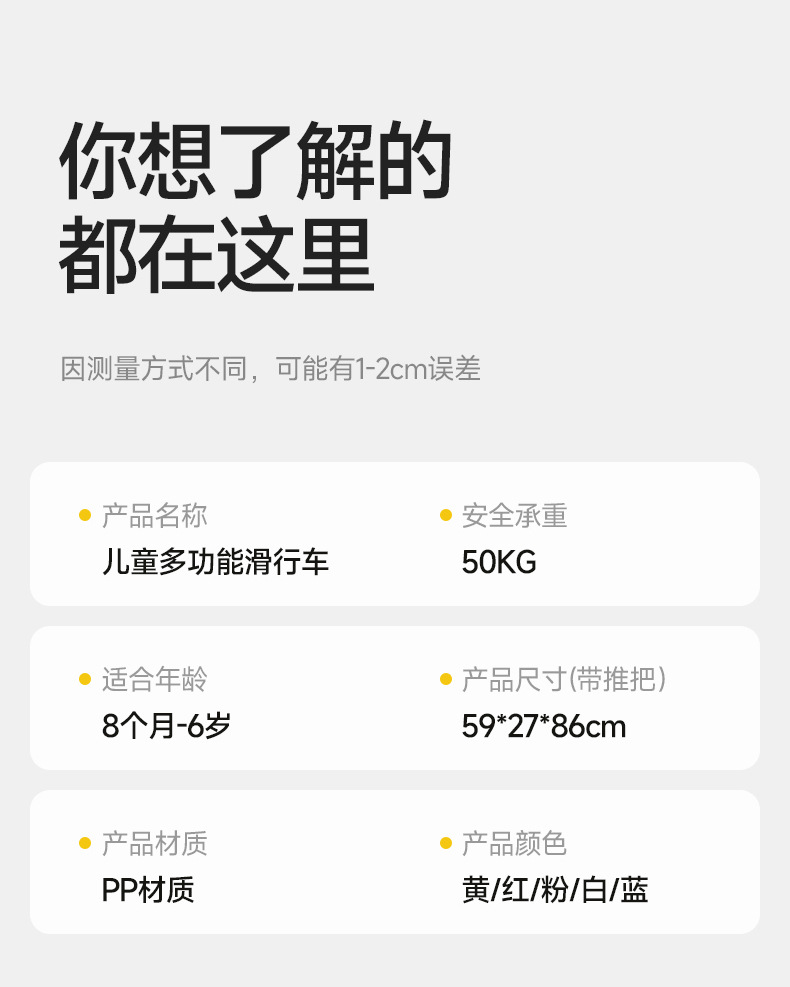 你想了解的
都在这里

因测量方式不同，可能有1-2cm误差

• 产品名称
儿童多功能滑行车

• 安全承重
50KG

• 适合年龄
8个月-6岁

• 产品尺寸(带推把)
59*27*86cm

• 产品材质
PP材质

• 产品颜色
黄/红/粉/白/蓝