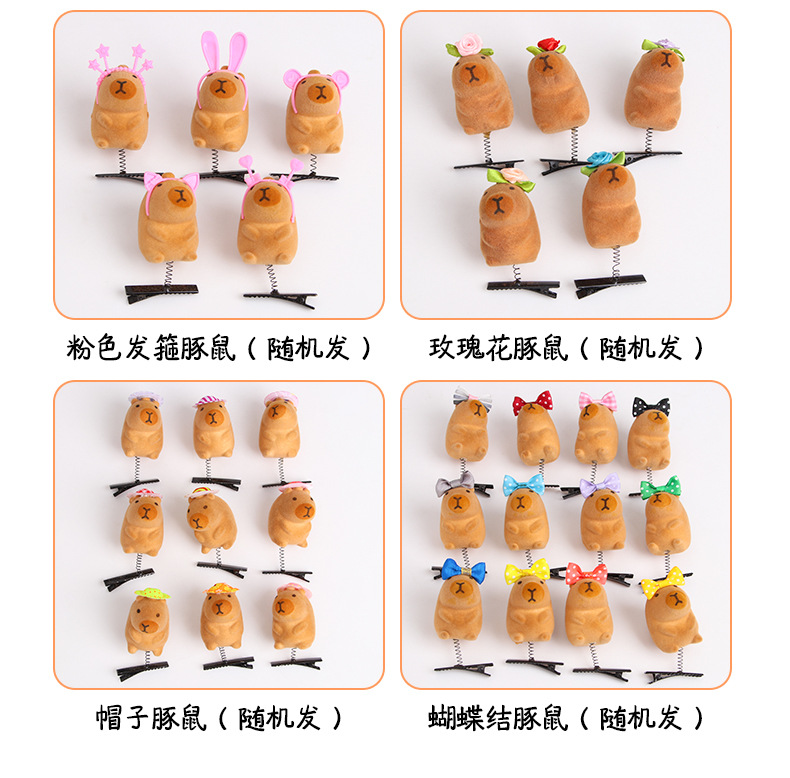 粉色发箍豚鼠（随机发）

玫瑰花豚鼠（随机发）

帽子豚鼠（随机发）

蝴蝶结豚鼠（随机发）