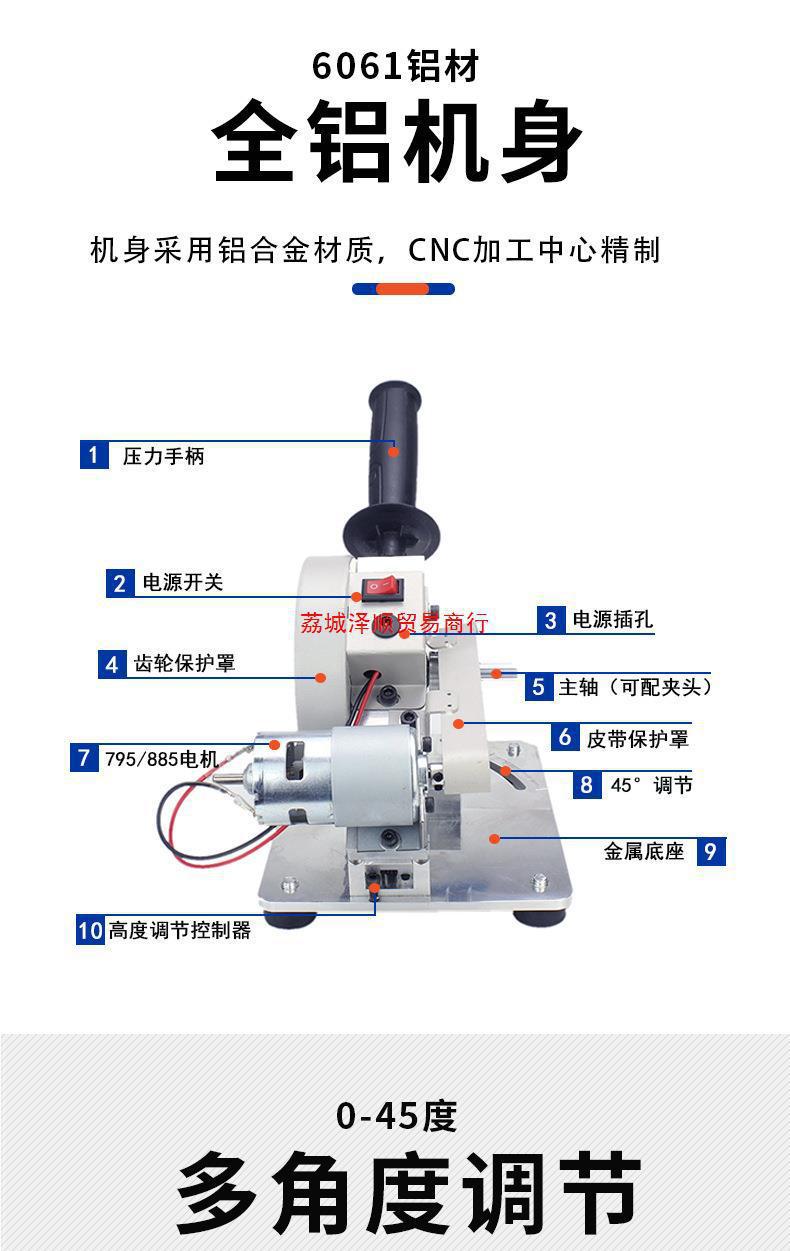 6061铝材

全铝机身

机身采用铝合金材质，CNC加工中心精制

1 压力手柄

2 电源开关

荔城泽顺贸易商行

3 电源插孔

4 齿轮保护罩

5 主轴（可配夹头）

6 皮带保护罩

7 795/885电机

8 45° 调节

金属底座 9

10 高度调节控制器

0-45度

多角度调节