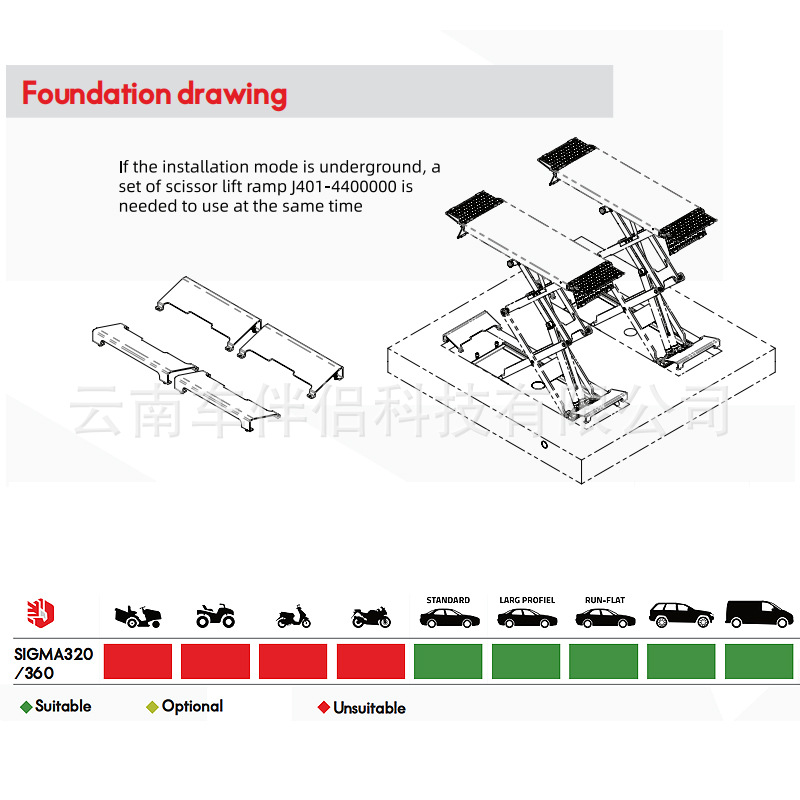 Foundation drawing

If the installation mode is underground, a set of scissor lift ramp J401-4400000 is needed to use at the same time

云南车伴侣科技有限公司

STANDARD
LARG PROFIEL
RUN-FLAT

SIGMA320 /360

Suitable
Optional
Unsuitable