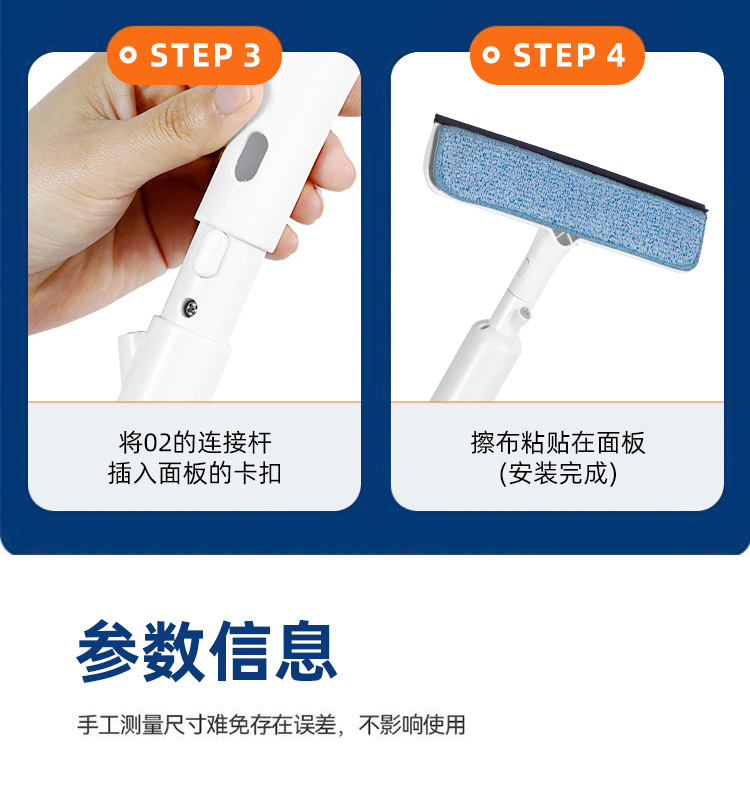 STEP 3

将02的连接杆
插入面板的卡扣

STEP 4

擦布粘贴在面板
(安装完成)

参数信息

手工测量尺寸难免存在误差，不影响使用