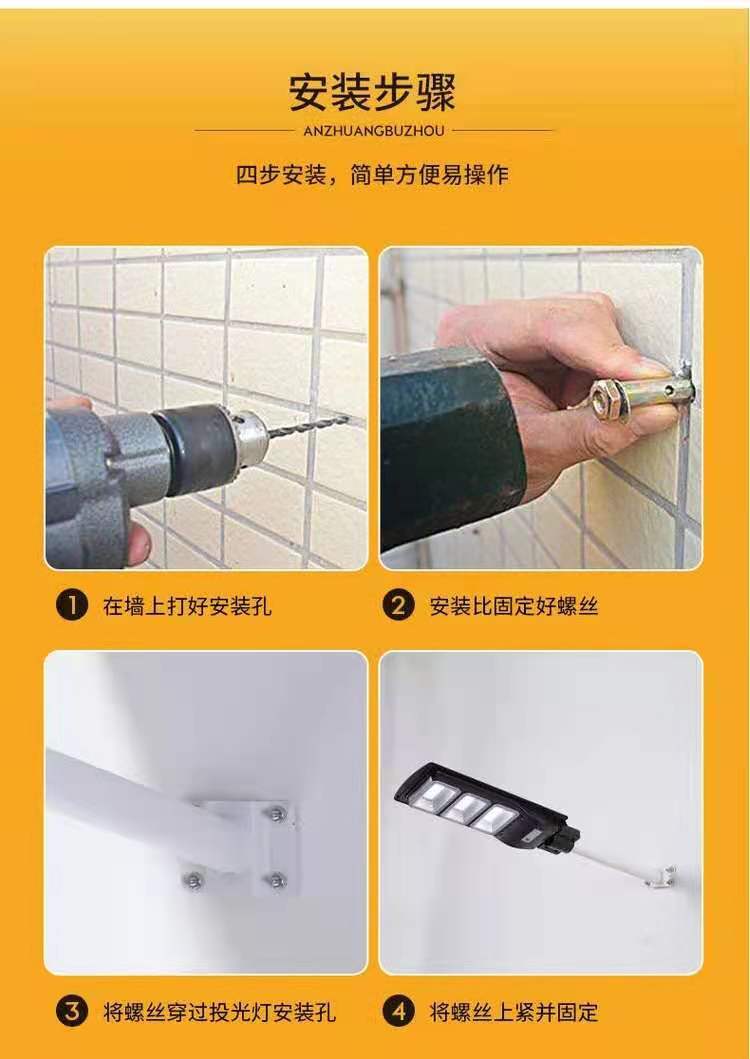 安装步骤

ANZHUANGBUZHOU

四步安装，简单方便易操作

1 在墙上打好安装孔

2 安装比固定好螺丝

3 将螺丝穿过投光灯安装孔

4 将螺丝上紧并固定