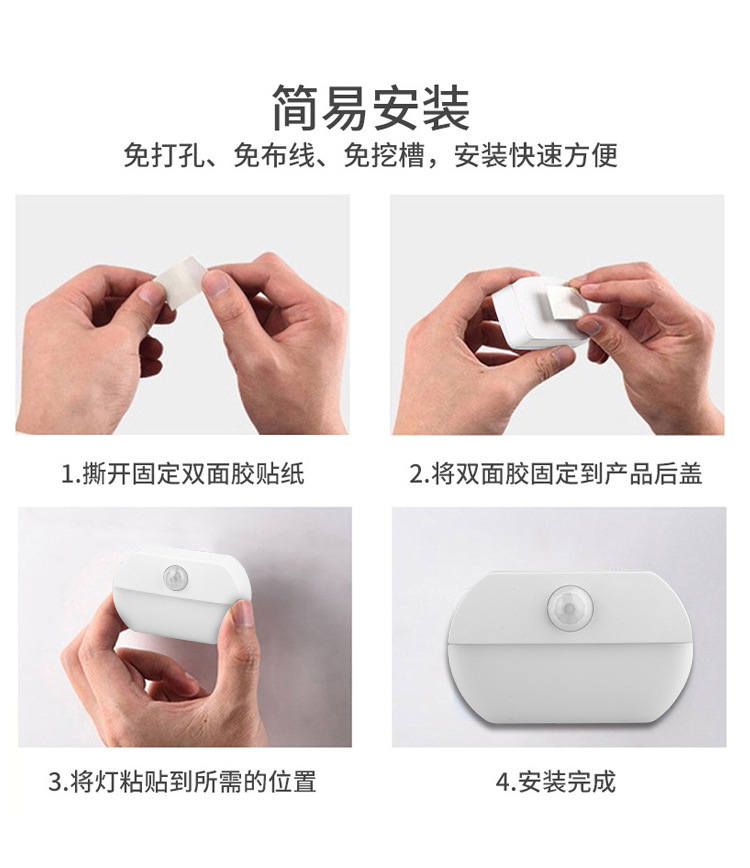 简易安装
免打孔、免布线、免挖槽，安装快速方便

1.撕开固定双面胶贴纸

2.将双面胶固定到产品后盖

3.将灯粘贴到所需的位置

4.安装完成