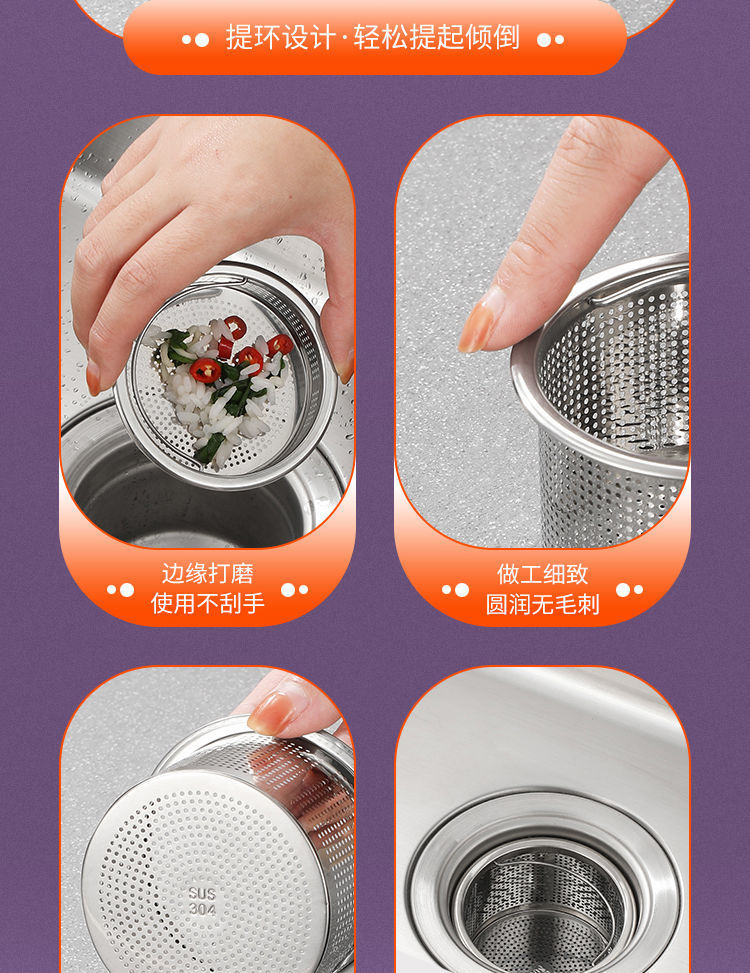 提环设计·轻松提起倾倒

边缘打磨
使用不刮手

做工细致
圆润无毛刺

SUS
304