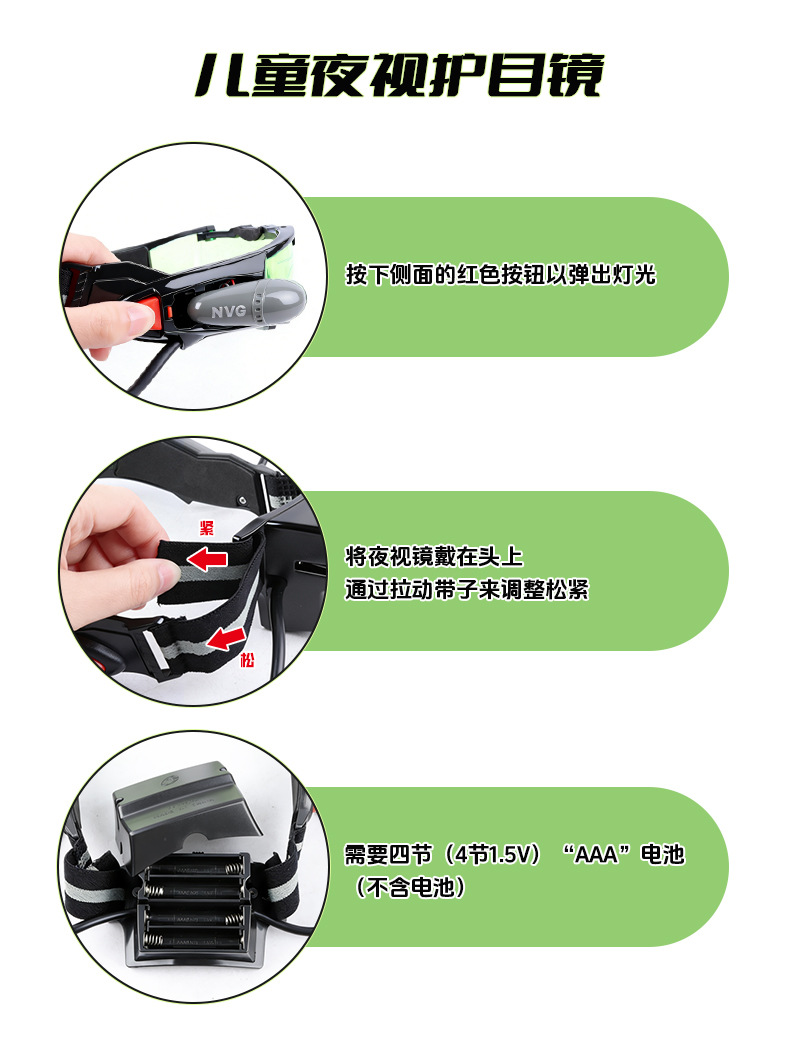 儿童夜视护目镜

NVG

按下侧面的红色按钮以弹出灯光

紧

松

将夜视镜戴在头上
通过拉动带子来调整松紧

需要四节（4节1.5V）“AAA”电池
（不含电池）