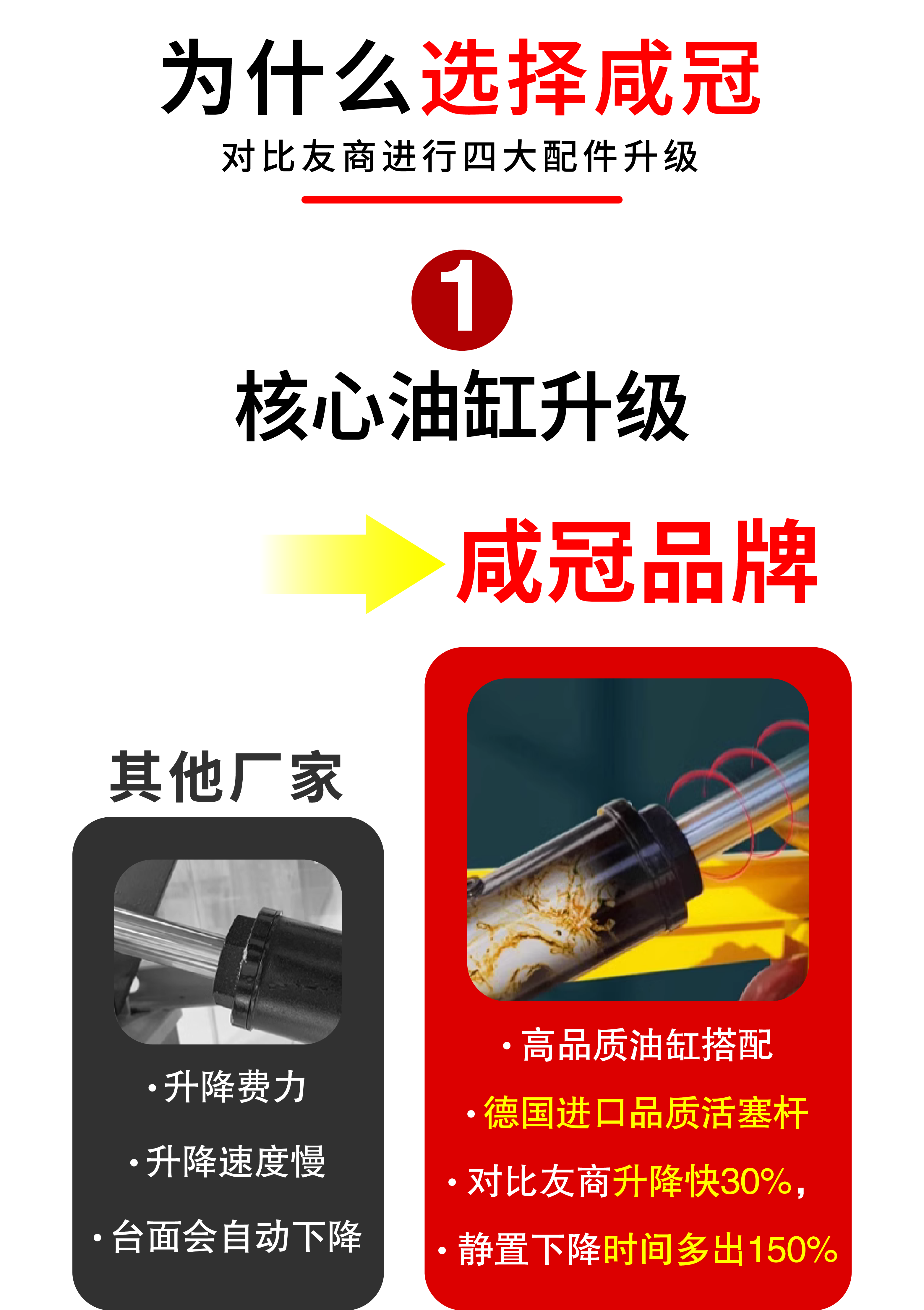 为什么选择咸冠

对比友商进行四大配件升级

1

核心油缸升级

咸冠品牌

其他厂家

·升降费力

·升降速度慢

·台面会自动下降

·高品质油缸搭配

·德国进口品质活塞杆

·对比友商升降快30%，

·静置下降时间多出150%