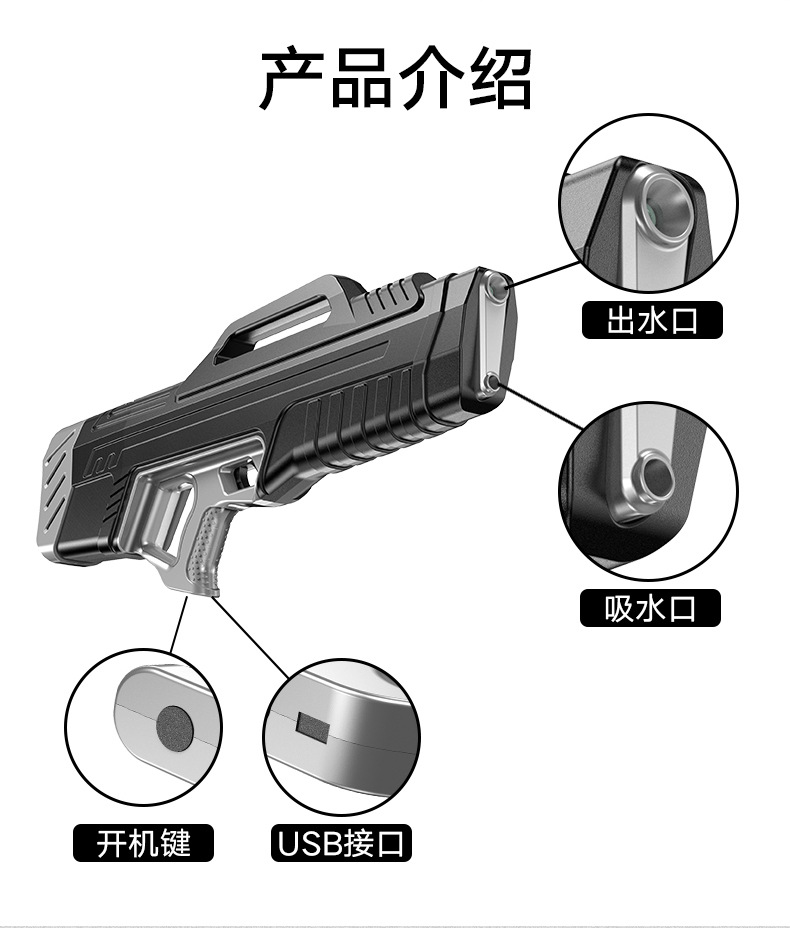 产品介绍

出水口

吸水口

开机键

USB接口