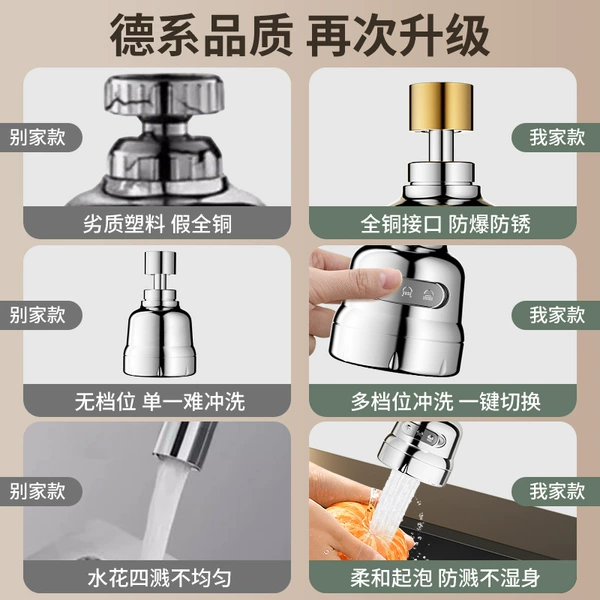 德系品质 再次升级

别家款

劣质塑料 假全铜

我家款

全铜接口 防爆防锈

别家款

无档位 单一难冲洗

我家款

多档位冲洗 一键切换

别家款

水花四溅不均匀

我家款

柔和起泡 防溅不湿身