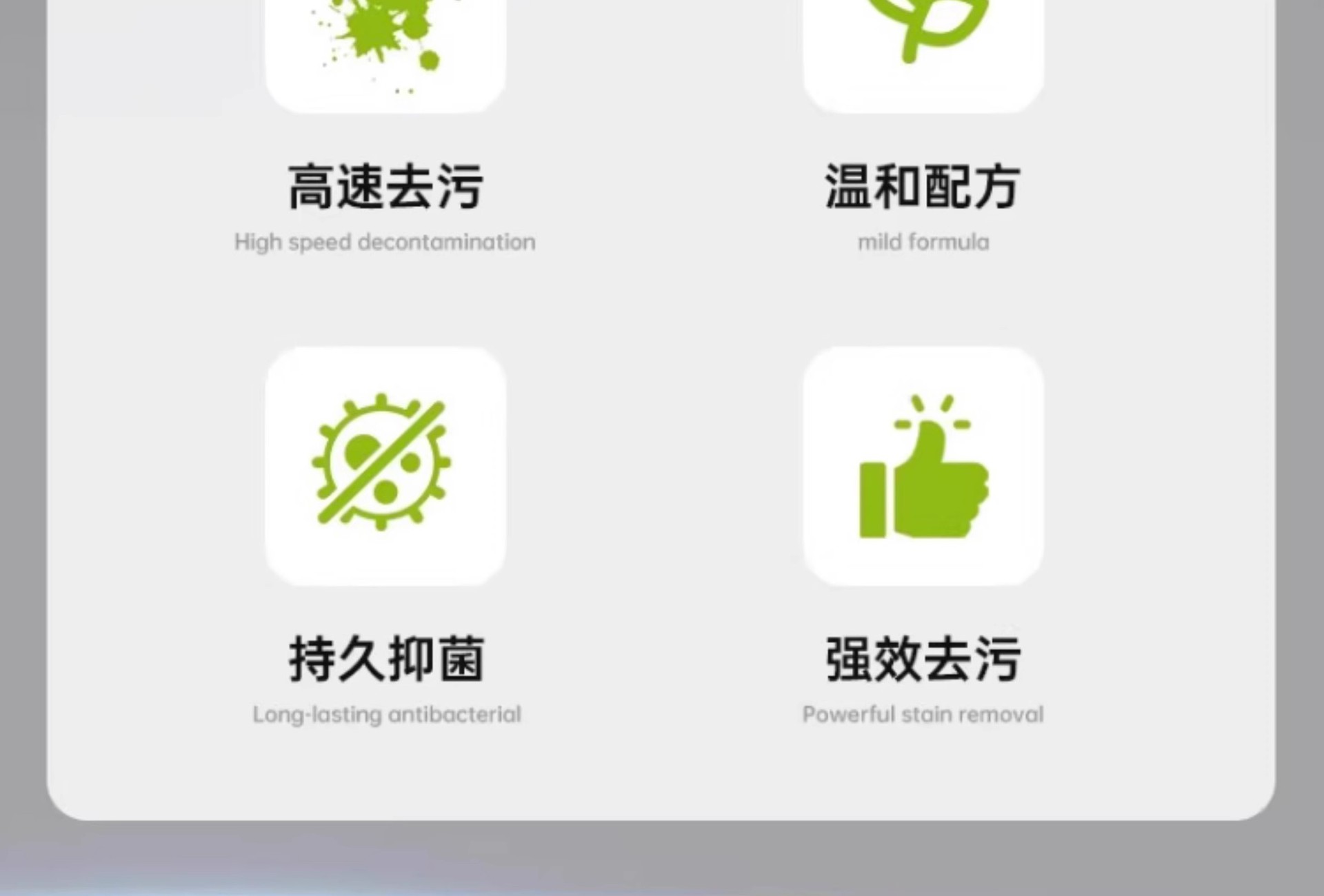 高速去污
High speed decontamination

温和配方
mild formula

持久抑菌
Long-lasting antibacterial

强效去污
Powerful stain removal